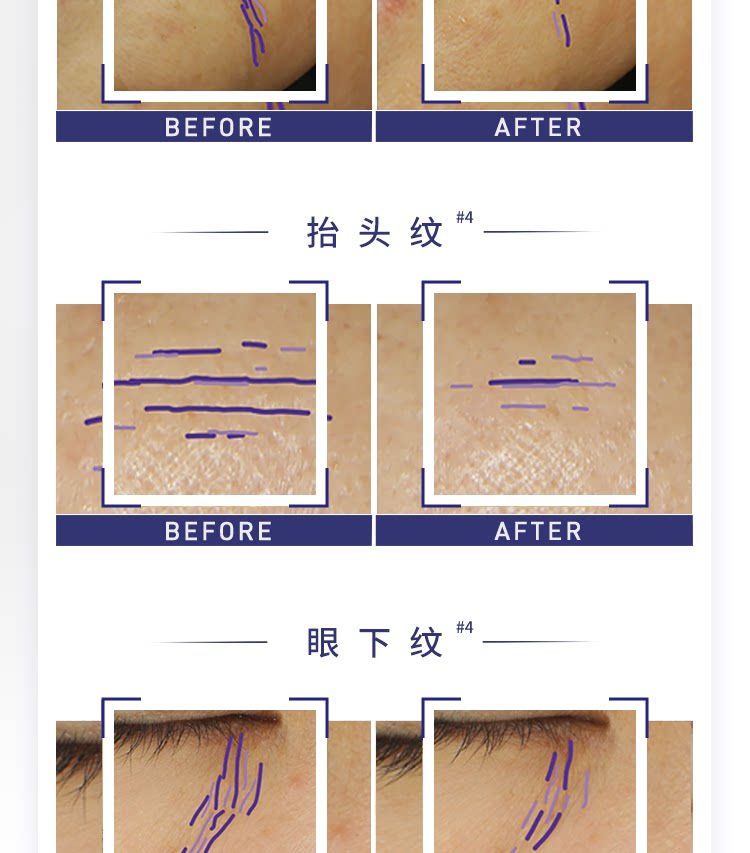 BEFORE

AFTER

抬头纹 #4

BEFORE

AFTER

眼下纹 #4