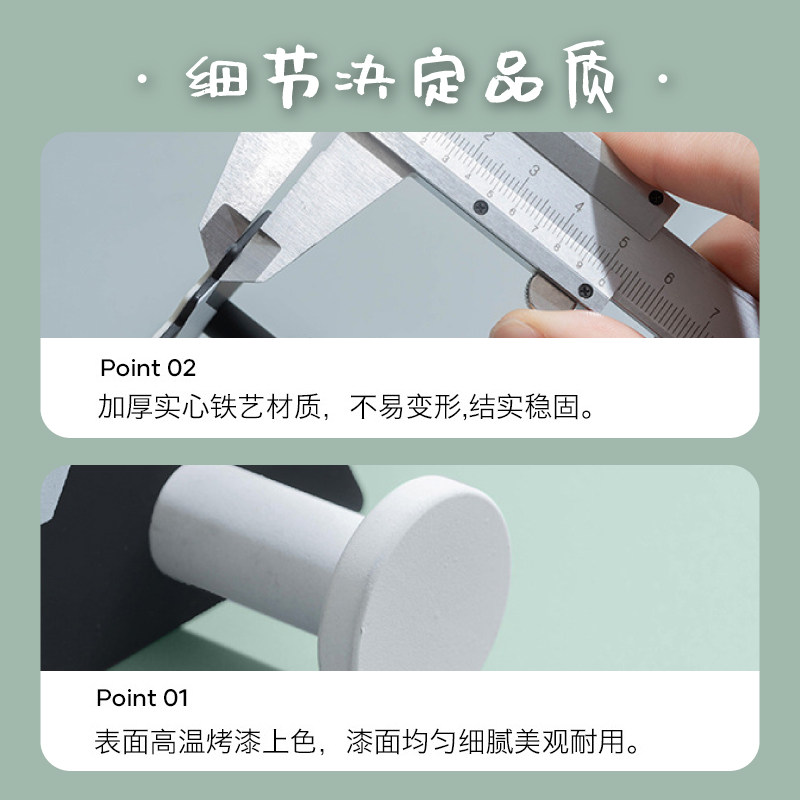 · 细节决定品质 ·

2 3 4 5 6 7

Point 02
加厚实心铁艺材质，不易变形,结实稳固。

Point 01
表面高温烤漆上色，漆面均匀细腻美观耐用。