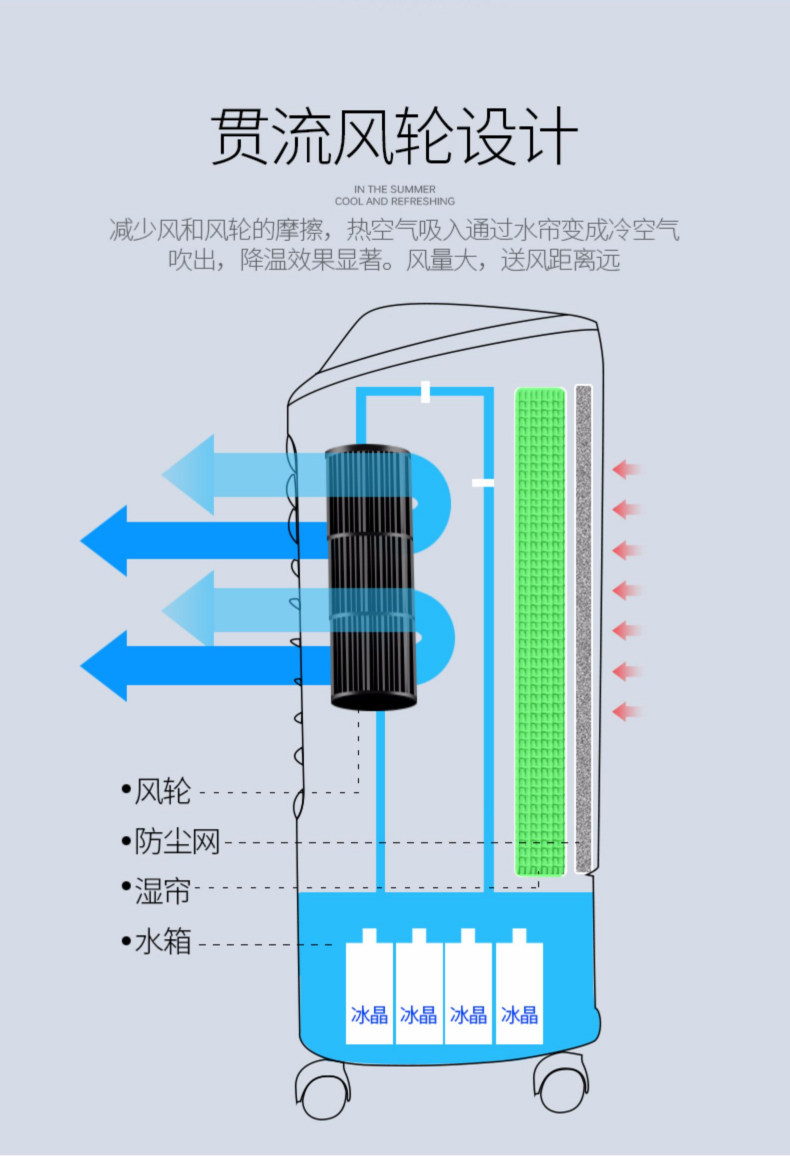 贯流风轮设计

IN THE SUMMER
COOL AND REFRESHING

减少风和风轮的摩擦，热空气吸入通过水帘变成冷空气吹出，降温效果显著。风量大，送风距离远

•风轮
•防尘网
•湿帘
•水箱

冰晶 冰晶 冰晶 冰晶