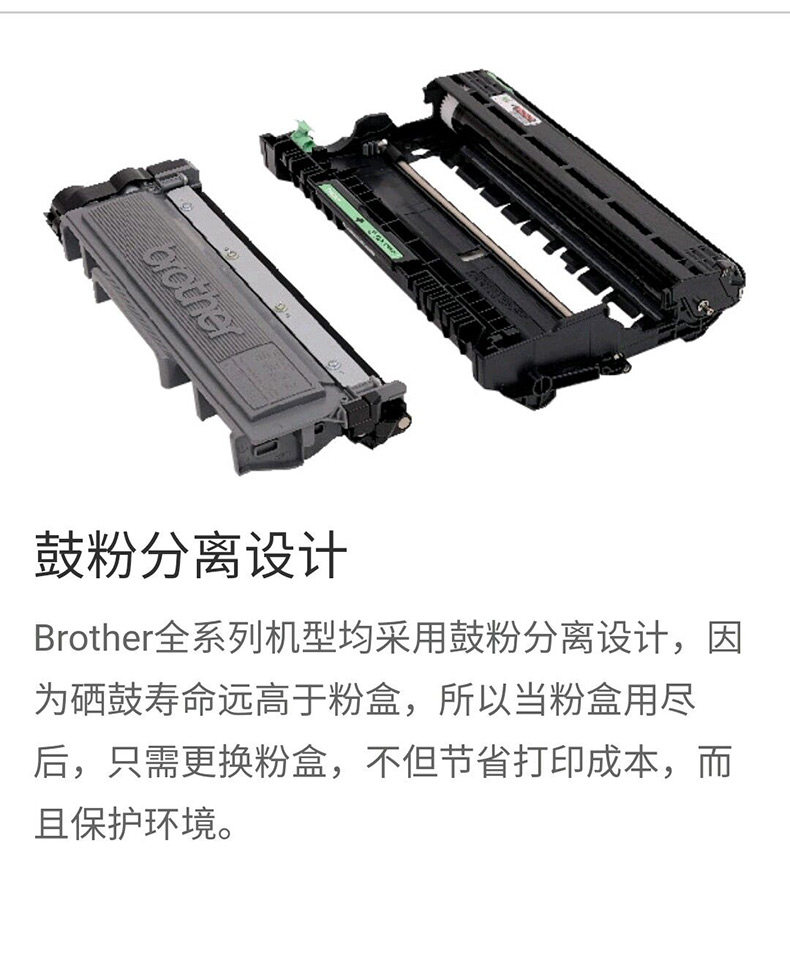 brother

鼓粉分离设计

Brother全系列机型均采用鼓粉分离设计，因为硒鼓寿命远高于粉盒，所以当粉盒用尽后，只需更换粉盒，不但节省打印成本，而且保护环境。