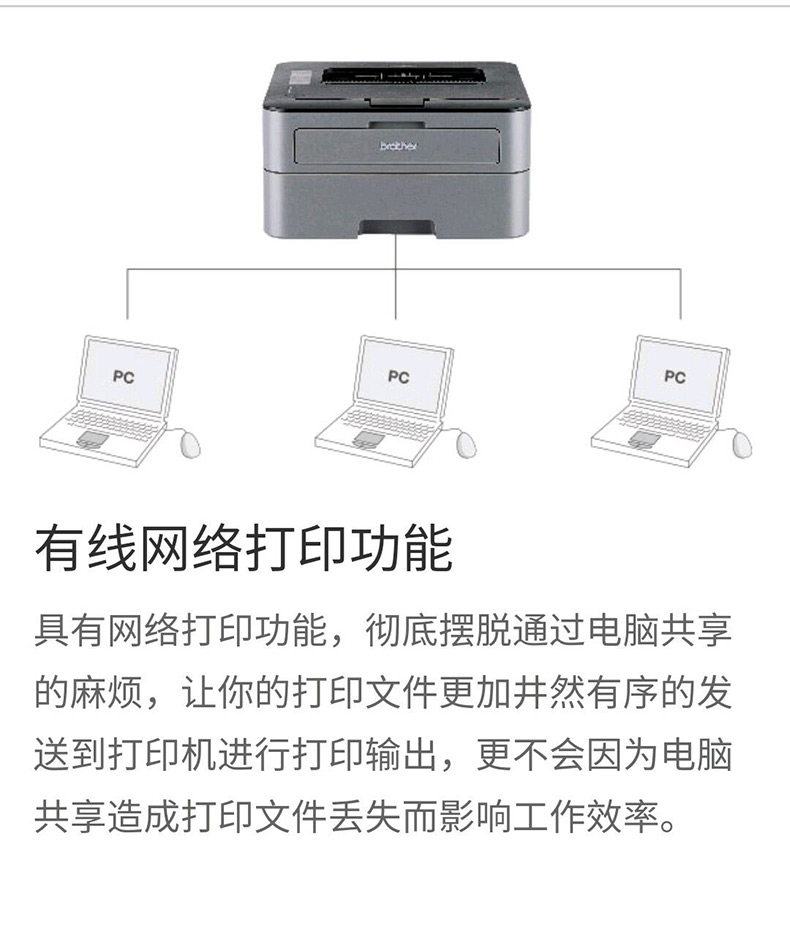 brother

PC

PC

PC

有线网络打印功能

具有网络打印功能，彻底摆脱通过电脑共享的麻烦，让你的打印文件更加井然有序的发送到打印机进行打印输出，更不会因为电脑共享造成打印文件丢失而影响工作效率。