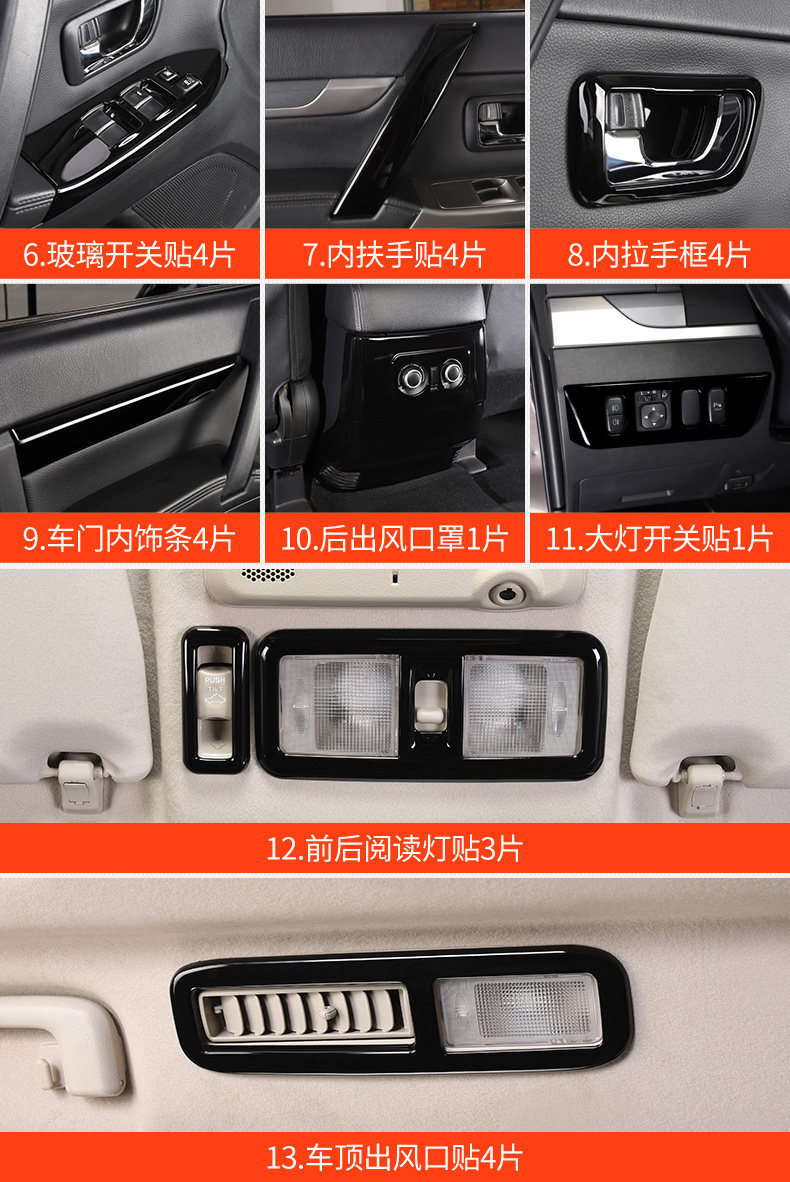 6.玻璃开关贴4片

7.内扶手贴4片

8.内拉手框4片

9.车门内饰条4片

10.后出风口罩1片

11.大灯开关贴1片

PUSH
TILT

12.前后阅读灯贴3片

13.车顶出风口贴4片