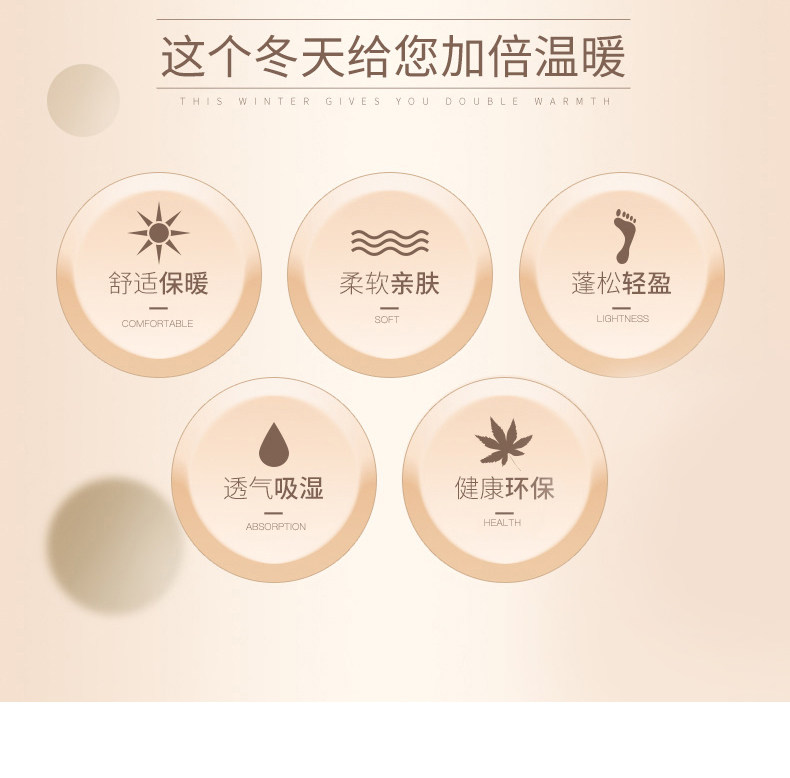 这个冬天给您加倍温暖

THIS WINTER GIVES YOU DOUBLE WARMTH

舒适保暖

COMFORTABLE

柔软亲肤

SOFT

蓬松轻盈

LIGHTNESS

透气吸湿

ABSORPTION

健康环保

HEALTH