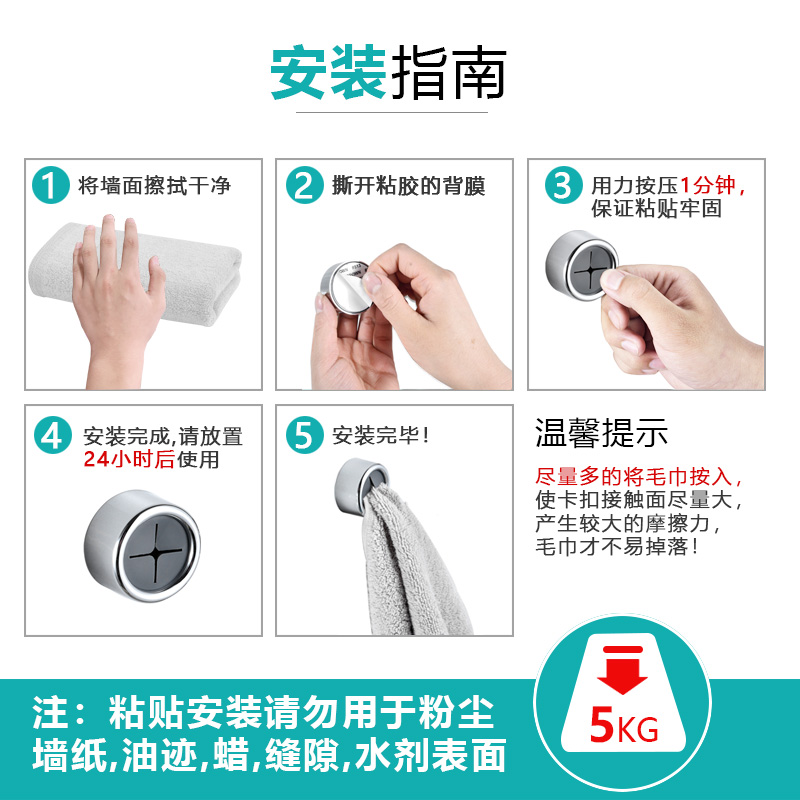 安装指南

1 将墙面擦拭干净

2 撕开粘胶的背膜

3 用力按压1分钟，保证粘贴牢固

4 安装完成,请放置24小时后使用

5 安装完毕！

温馨提示

尽量多的将毛巾按入，使卡扣接触面尽量大，产生较大的摩擦力，毛巾才不易掉落！

注：粘贴安装请勿用于粉尘墙纸,油迹,蜡,缝隙,水剂表面

5KG