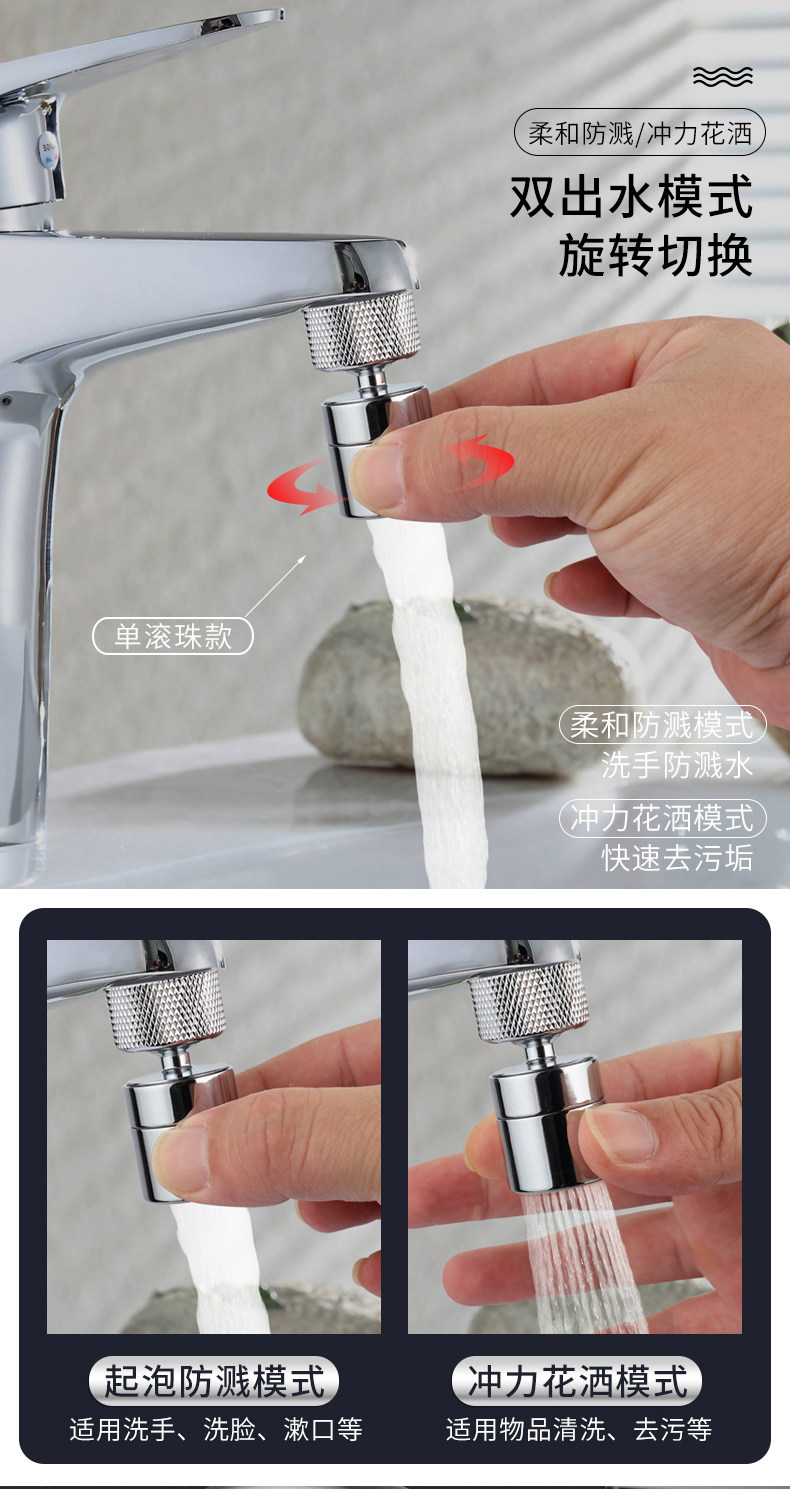 柔和防溅/冲力花洒

双出水模式
旋转切换

单滚珠款

柔和防溅模式
洗手防溅水

冲力花洒模式
快速去污垢

起泡防溅模式
适用洗手、洗脸、漱口等

冲力花洒模式
适用物品清洗、去污等