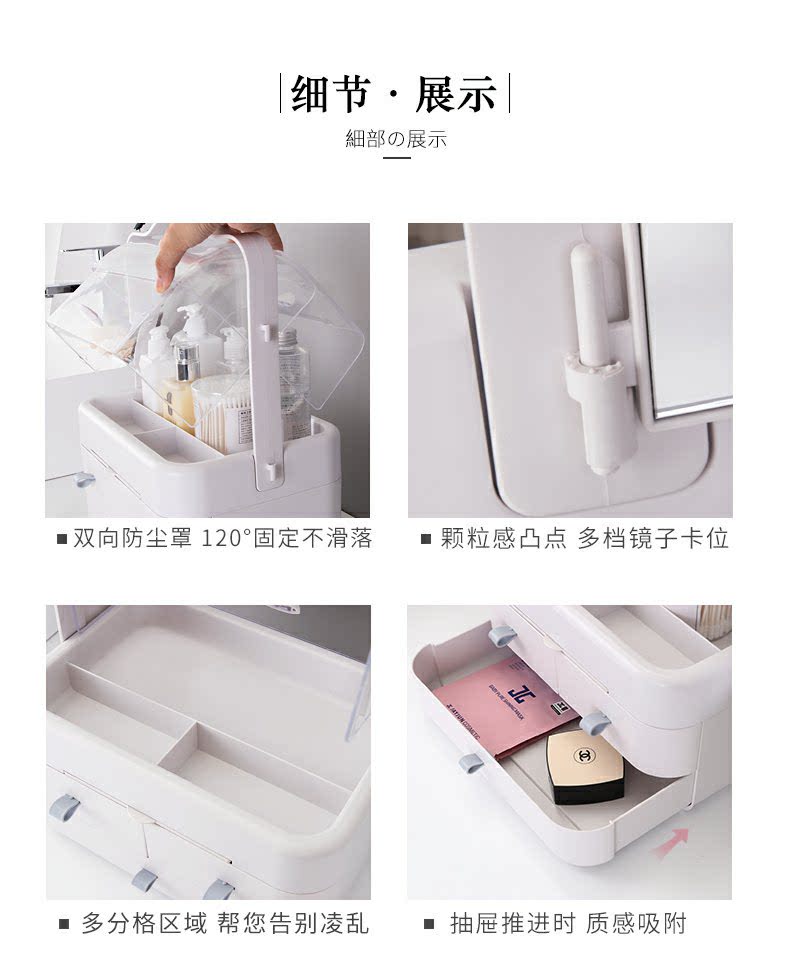 细节 · 展示
細部の展示

■ 双向防尘罩 120°固定不滑落

■ 颗粒感凸点 多档镜子卡位

■ 多分格区域 帮您告别凌乱

■ 抽屉推进时 质感吸附