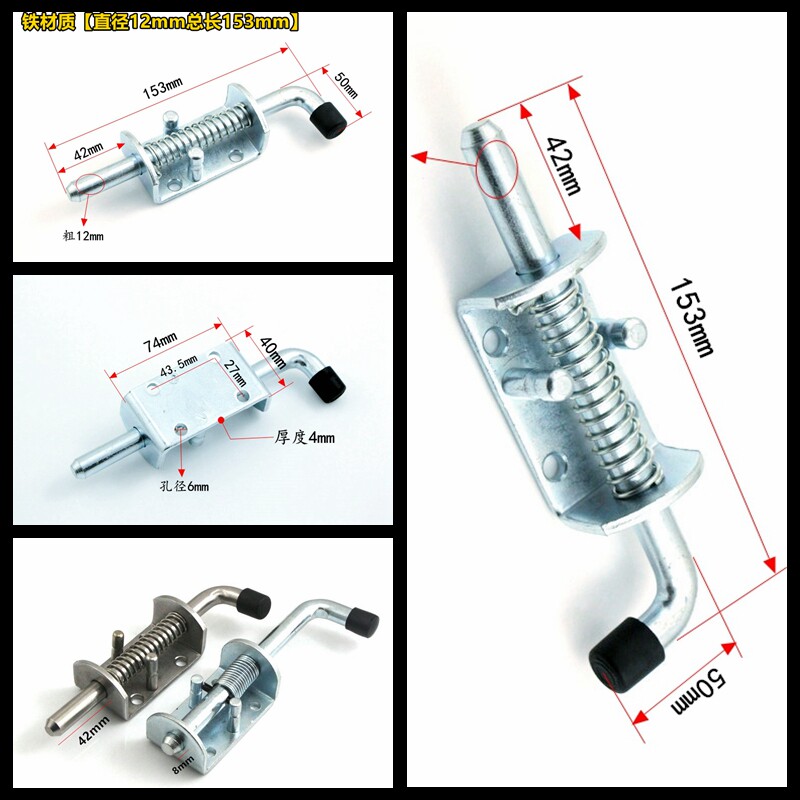 铁材质【直径12mm总长153mm】

153mm
50mm
42mm
粗12mm

74mm
43.5mm
27mm
40mm
厚度4mm
孔径6mm

42mm
8mm

42mm
153mm
50mm