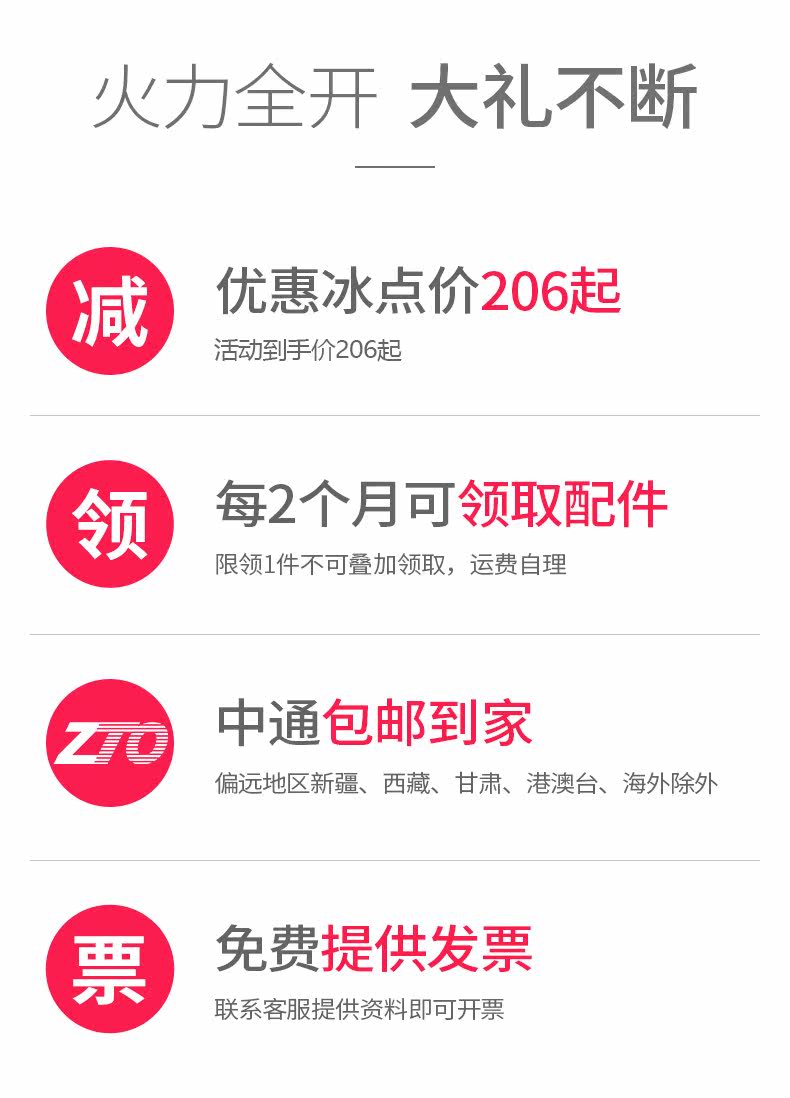 火力全开 大礼不断

减

优惠冰点价206起

活动到手价206起

领

每2个月可领取配件

限领1件不可叠加领取，运费自理

ZTO

中通包邮到家

偏远地区新疆、西藏、甘肃、港澳台、海外除外

票

免费提供发票

联系客服提供资料即可开票