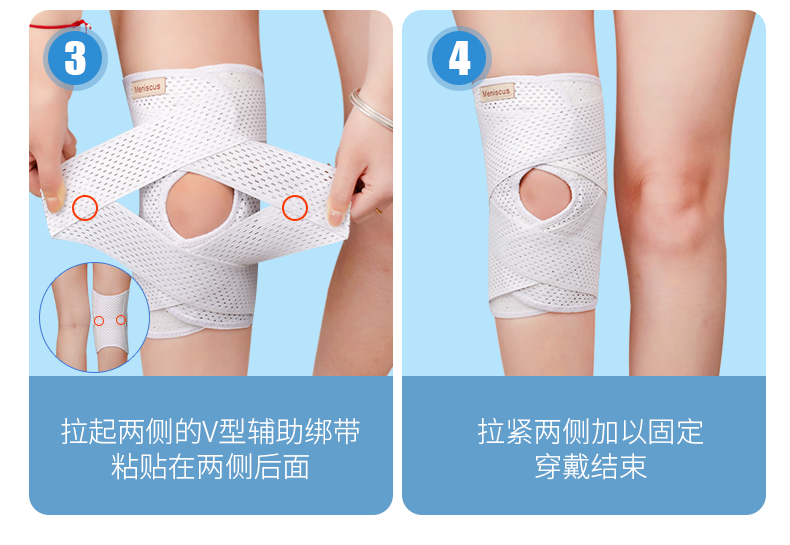 3

Meniscus

拉起两侧的V型辅助绑带
粘贴在两侧后面

4

Meniscus

拉紧两侧加以固定
穿戴结束