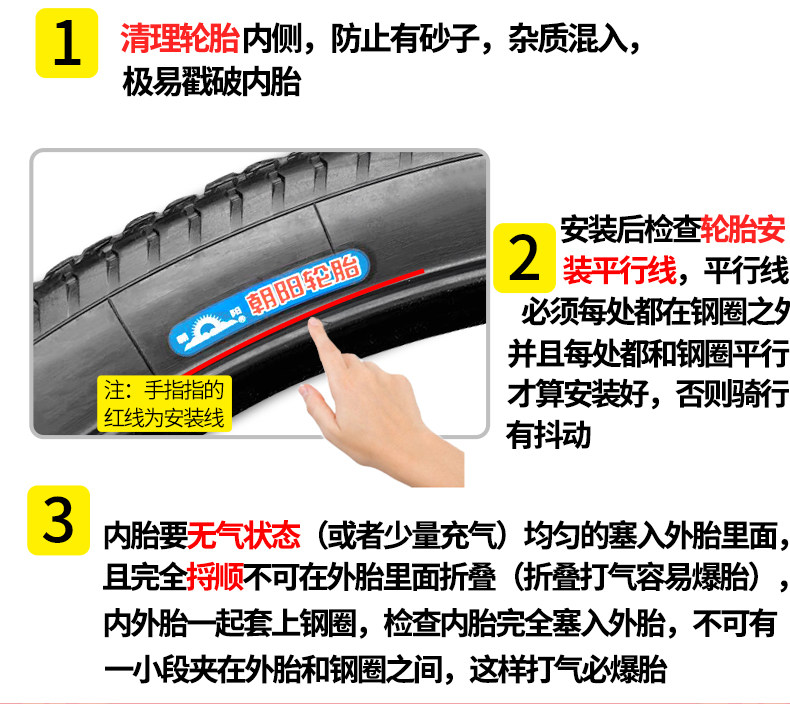 1

清理轮胎内侧，防止有砂子，杂质混入，极易戳破内胎

朝阳轮胎

注：手指指的红线为安装线

2

安装后检查轮胎安装平行线，平行线必须每处都在钢圈之外并且每处都和钢圈平行才算安装好，否则骑行有抖动

3

内胎要无气状态（或者少量充气）均匀的塞入外胎里面，且完全捋顺不可在外胎里面折叠（折叠打气容易爆胎），内外胎一起套上钢圈，检查内胎完全塞入外胎，不可有一小段夹在外胎和钢圈之间，这样打气必爆胎