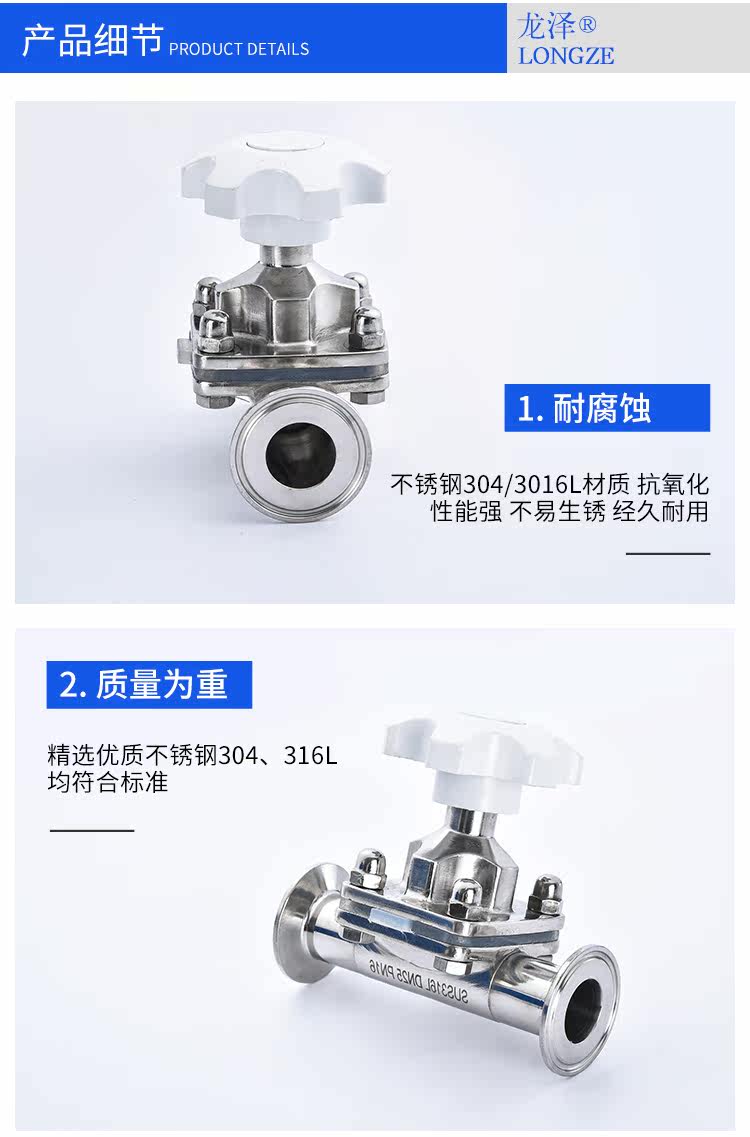 产品细节 PRODUCT DETAILS

龙泽®
LONGZE

1. 耐腐蚀

不锈钢304/3016L材质 抗氧化性能强 不易生锈 经久耐用

2. 质量为重

精选优质不锈钢304、316L均符合标准

SUS316L DN25 PN16