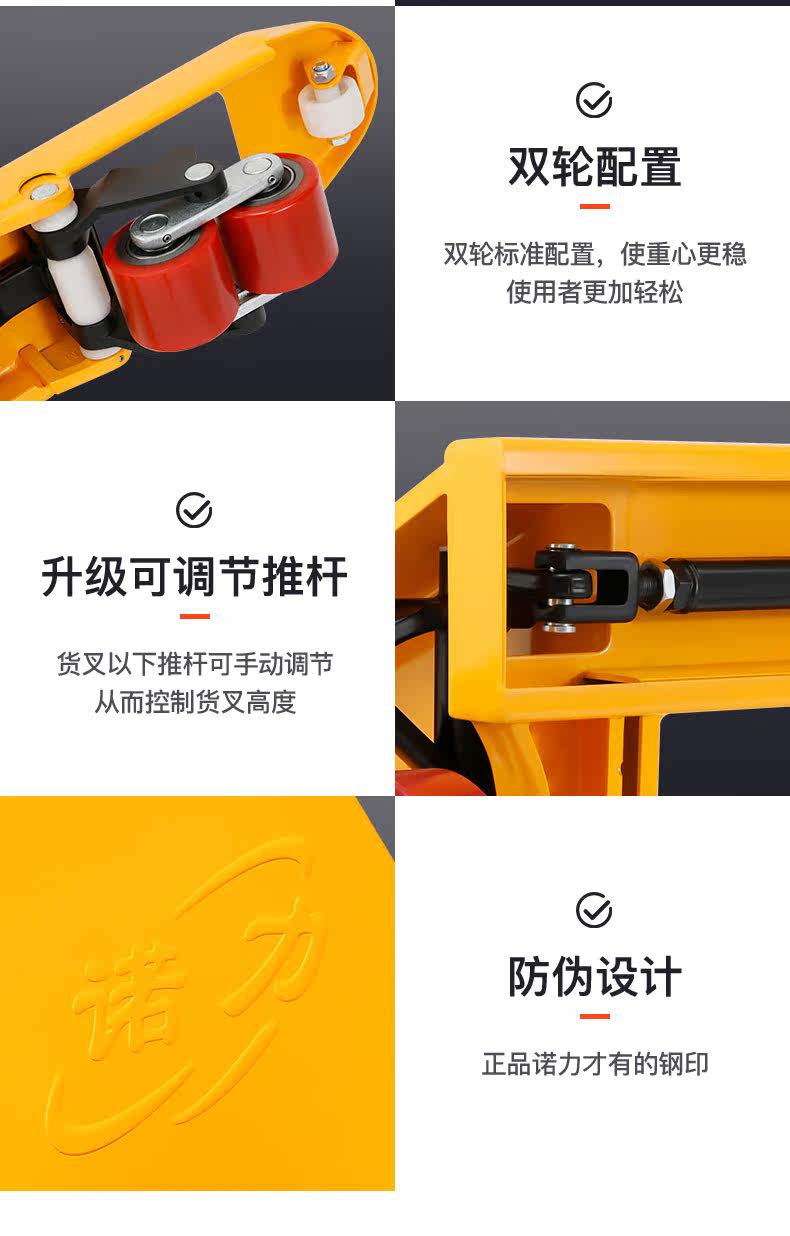 双轮配置

双轮标准配置，使重心更稳
使用者更加轻松

升级可调节推杆

货叉以下推杆可手动调节
从而控制货叉高度

诺力

防伪设计

正品诺力才有的钢印