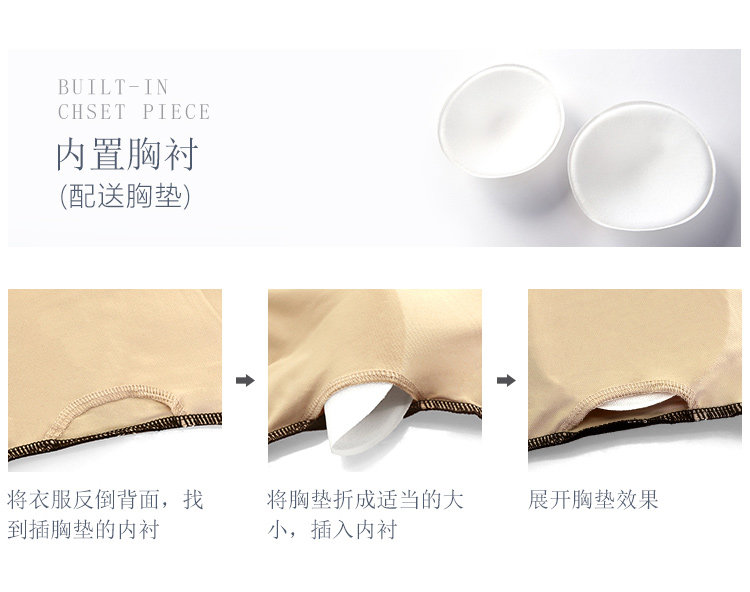 BUILT-IN
CHSET PIECE
内置胸衬
(配送胸垫)

将衣服反倒背面，找到插胸垫的内衬

将胸垫折成适当的大小，插入内衬

展开胸垫效果