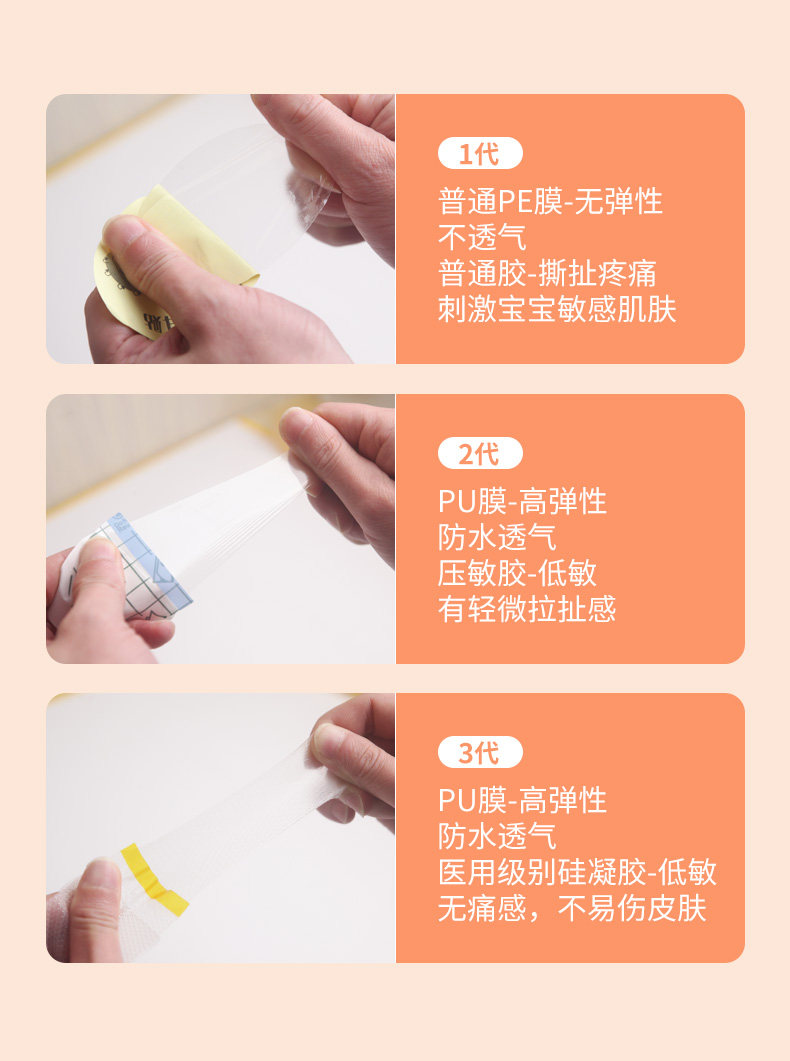 1代

普通PE膜-无弹性
不透气
普通胶-撕扯疼痛
刺激宝宝敏感肌肤

2代

PU膜-高弹性
防水透气
压敏胶-低敏
有轻微拉扯感

3代

PU膜-高弹性
防水透气
医用级别硅凝胶-低敏
无痛感，不易伤皮肤