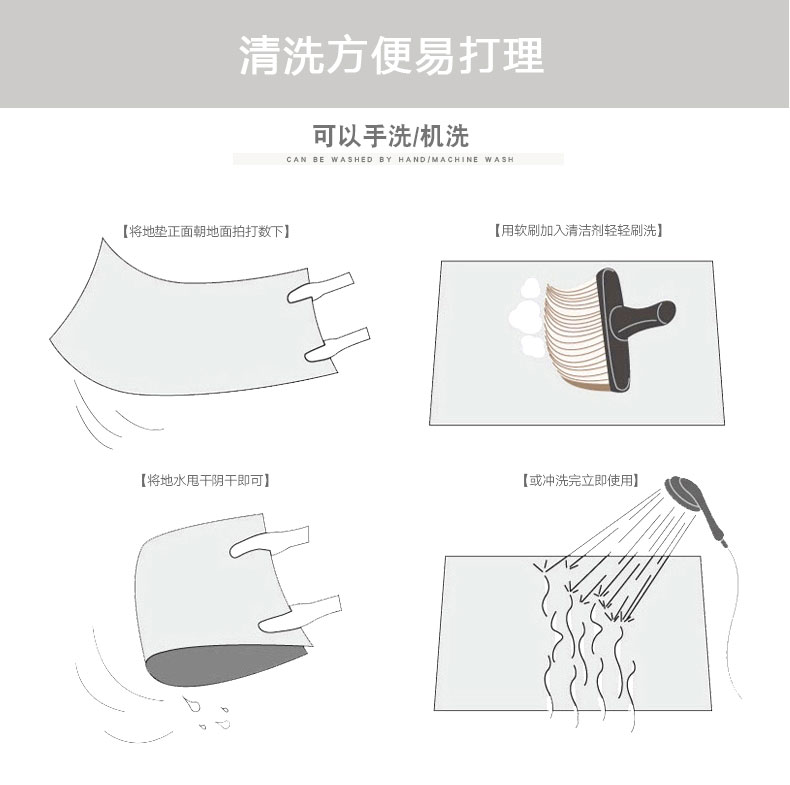 清洗方便易打理

可以手洗/机洗

CAN BE WASHED BY HAND/MACHINE WASH

【将地垫正面朝地面拍打数下】

【用软刷加入清洁剂轻轻刷洗】

【将地水甩干阴干即可】

【或冲洗完立即使用】