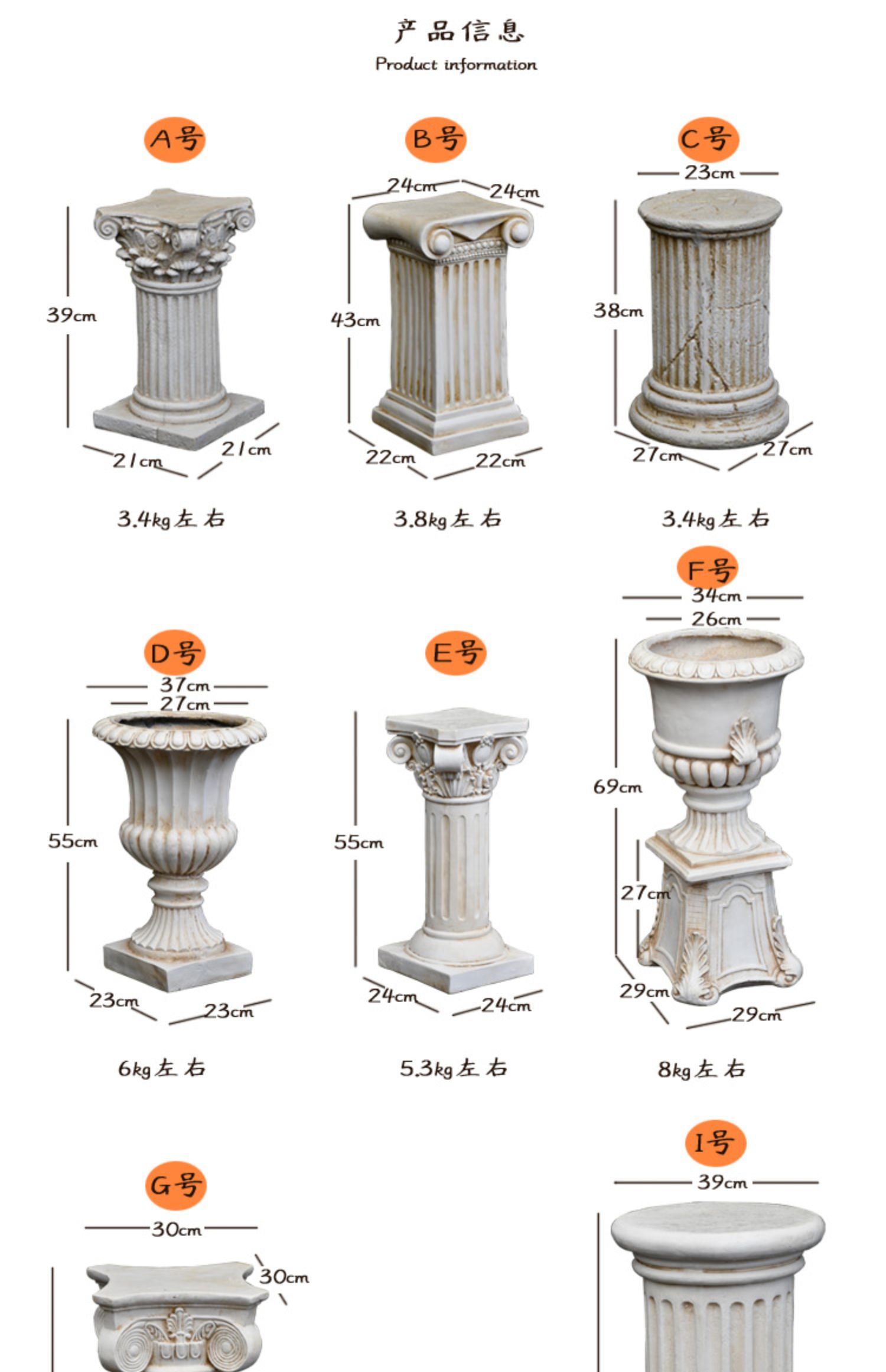 产品信息
Product information

A号
39cm
21cm
21cm
3.4kg左右

B号
24cm
24cm
43cm
22cm
22cm
3.8kg左右

C号
23cm
38cm
27cm
27cm
3.4kg左右

D号
37cm
27cm
55cm
23cm
23cm
6kg左右

E号
55cm
24cm
24cm
5.3kg左右

F号
34cm
26cm
69cm
27cm
29cm
29cm
8kg左右

G号
30cm
30cm

I号
39cm