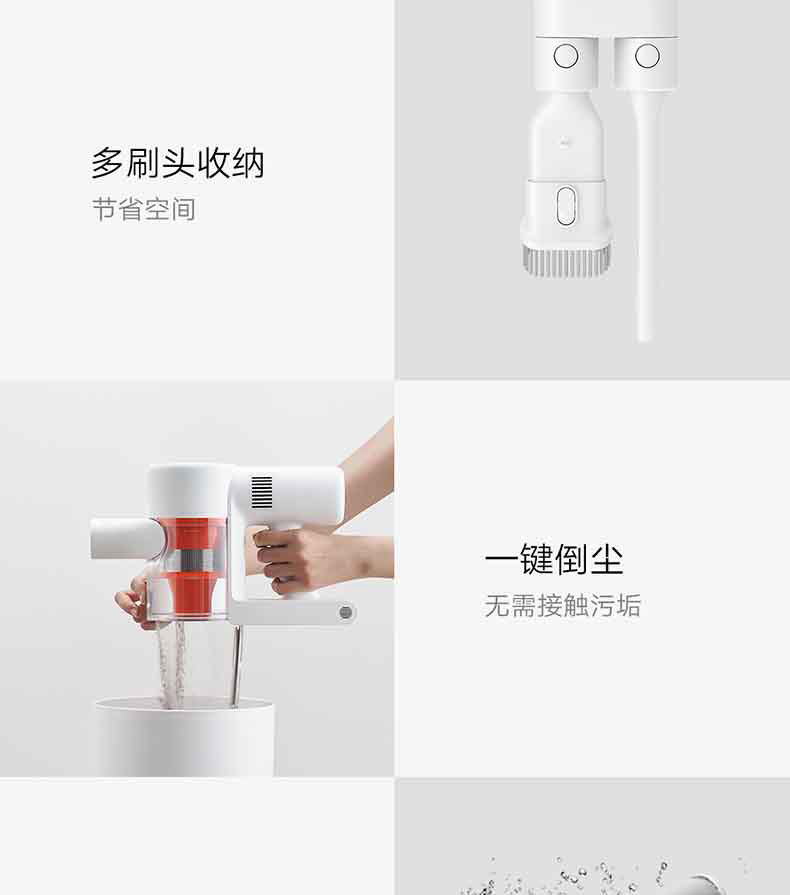 多刷头收纳
节省空间

一键倒尘
无需接触污垢