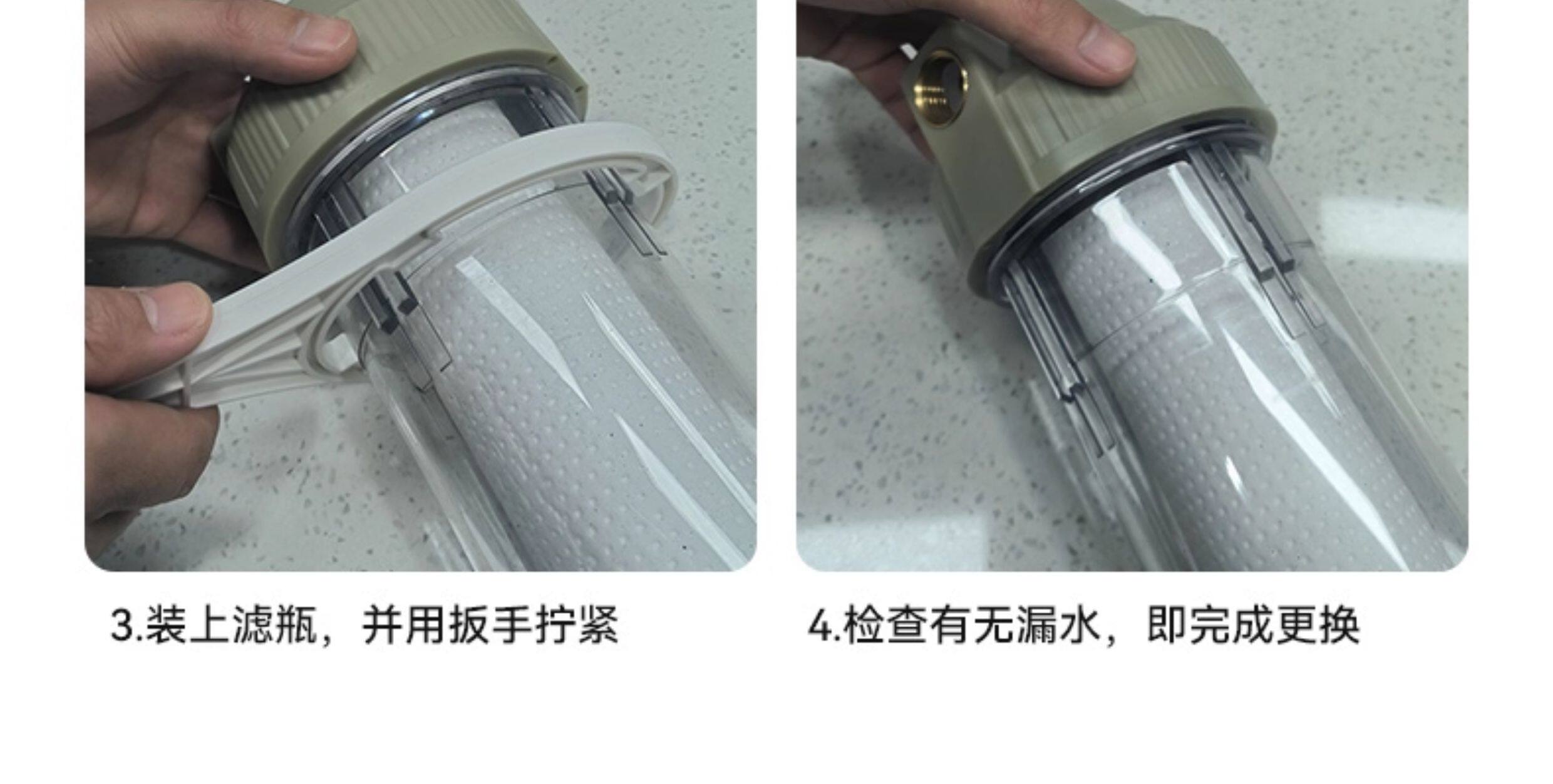 3.装上滤瓶，并用扳手拧紧

4.检查有无漏水，即完成更换