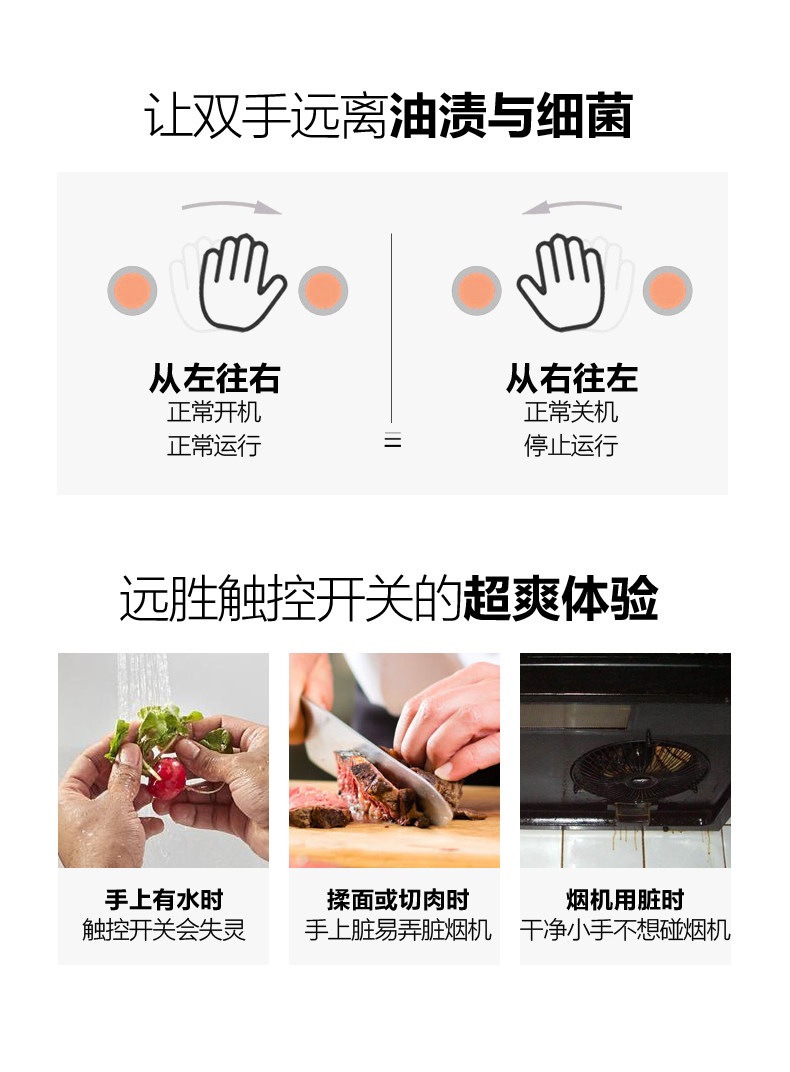 让双手远离油渍与细菌

从左往右
正常开机
正常运行

从右往左
正常关机
停止运行

远胜触控开关的超爽体验

手上有水时
触控开关会失灵

揉面或切肉时
手上脏易弄脏烟机

烟机用脏时
干净小手不想碰烟机