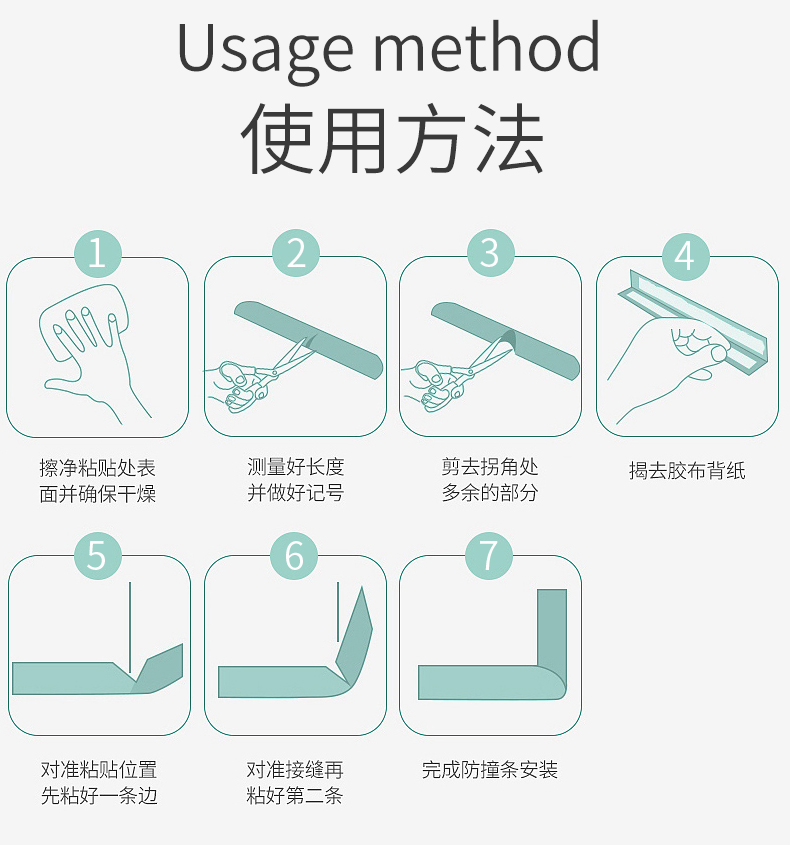 Usage method
使用方法

1
擦净粘贴处表面并确保干燥

2
测量好长度并做好记号

3
剪去拐角处多余的部分

4
揭去胶布背纸

5
对准粘贴位置先粘好一条边

6
对准接缝再粘好第二条

7
完成防撞条安装