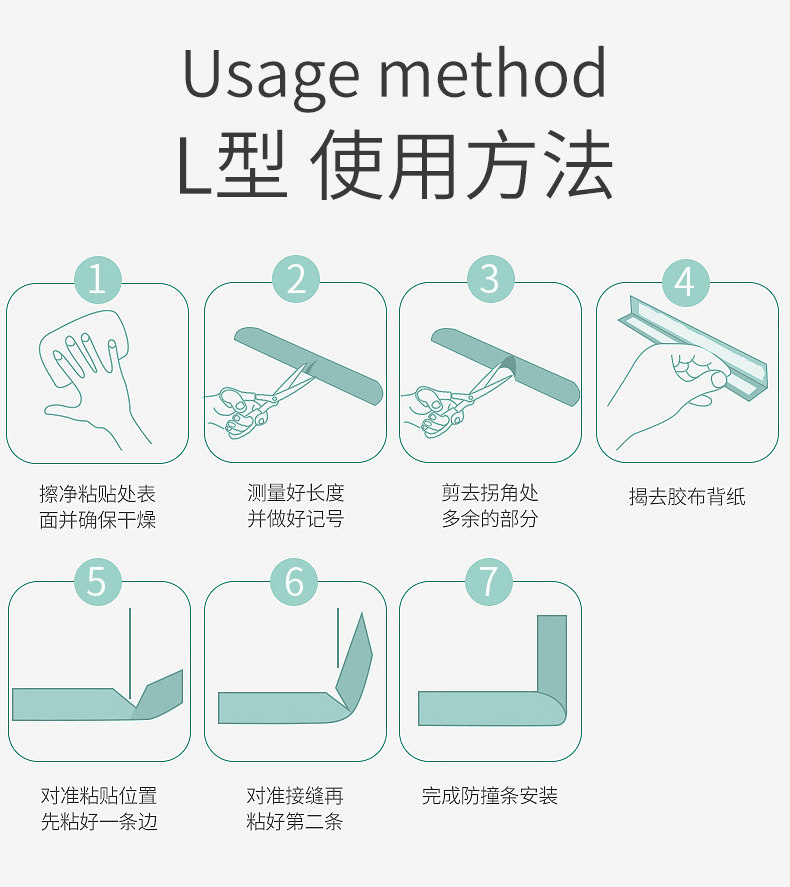 Usage method
L型 使用方法

1
擦净粘贴处表面并确保干燥

2
测量好长度并做好记号

3
剪去拐角处多余的部分

4
揭去胶布背纸

5
对准粘贴位置先粘好一条边

6
对准接缝再粘好第二条

7
完成防撞条安装