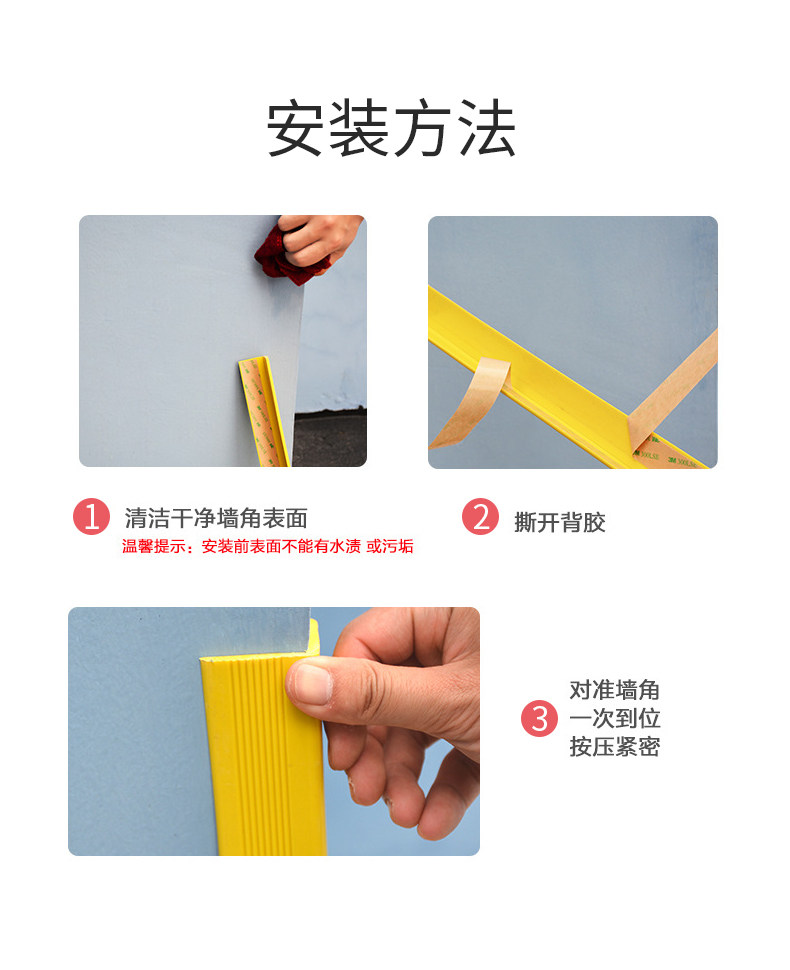 安装方法

1 清洁干净墙角表面
温馨提示：安装前表面不能有水渍 或污垢

2 撕开背胶

3 对准墙角
一次到位
按压紧密