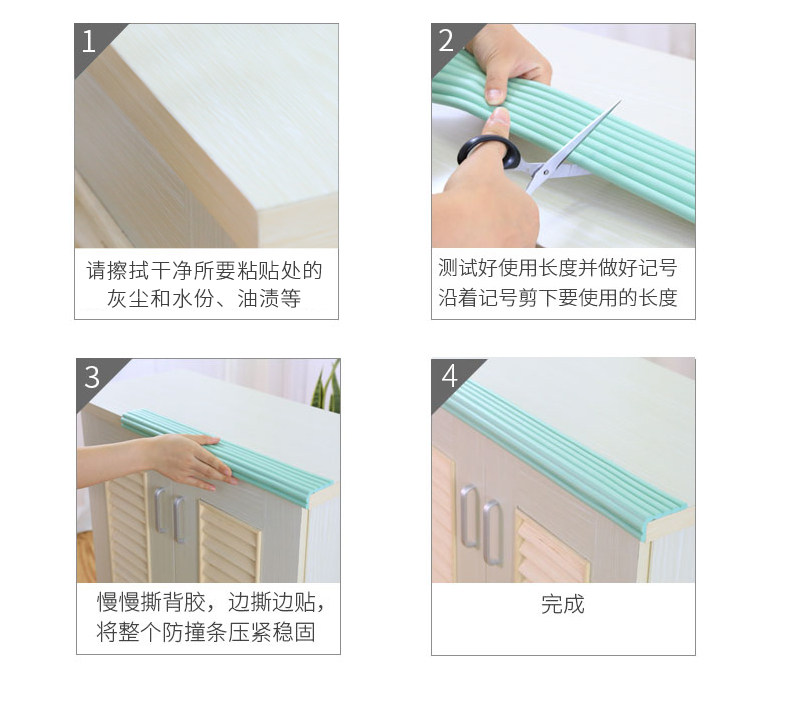 1

请擦拭干净所要粘贴处的灰尘和水份、油渍等

2

测试好使用长度并做好记号沿着记号剪下要使用的长度

3

慢慢撕背胶，边撕边贴，将整个防撞条压紧稳固

4

完成