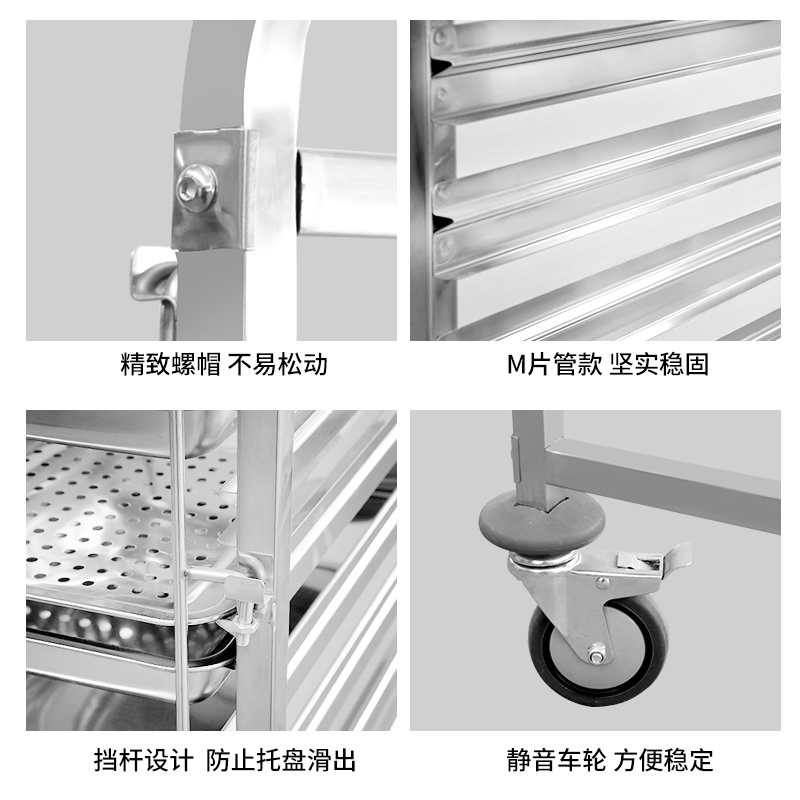 精致螺帽 不易松动

M片管款 坚实稳固

挡杆设计 防止托盘滑出

静音车轮 方便稳定