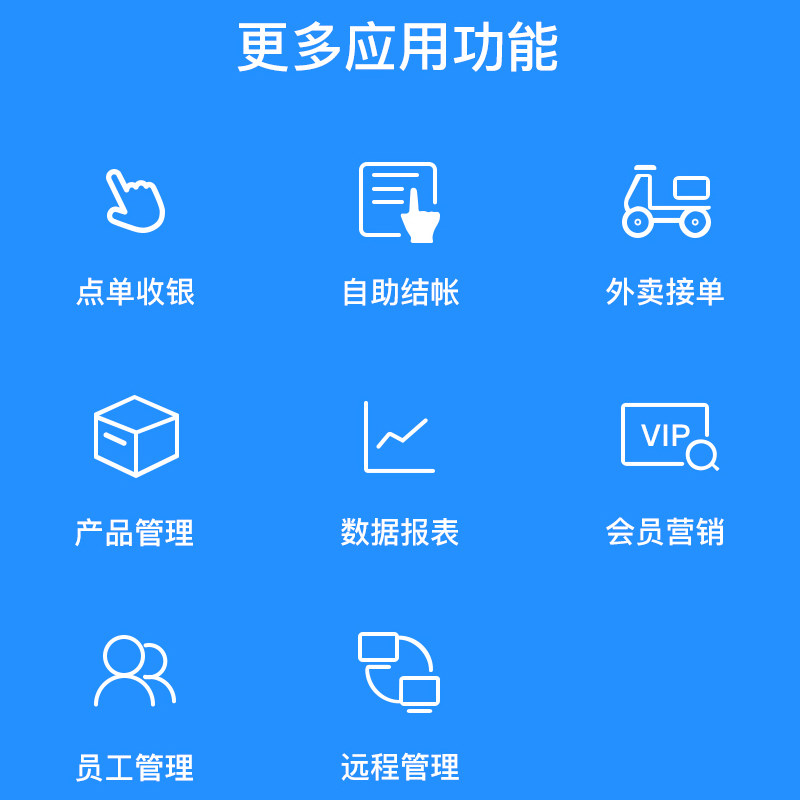 更多应用功能

点单收银

自助结帐

外卖接单

产品管理

数据报表

VIP

会员营销

员工管理

远程管理