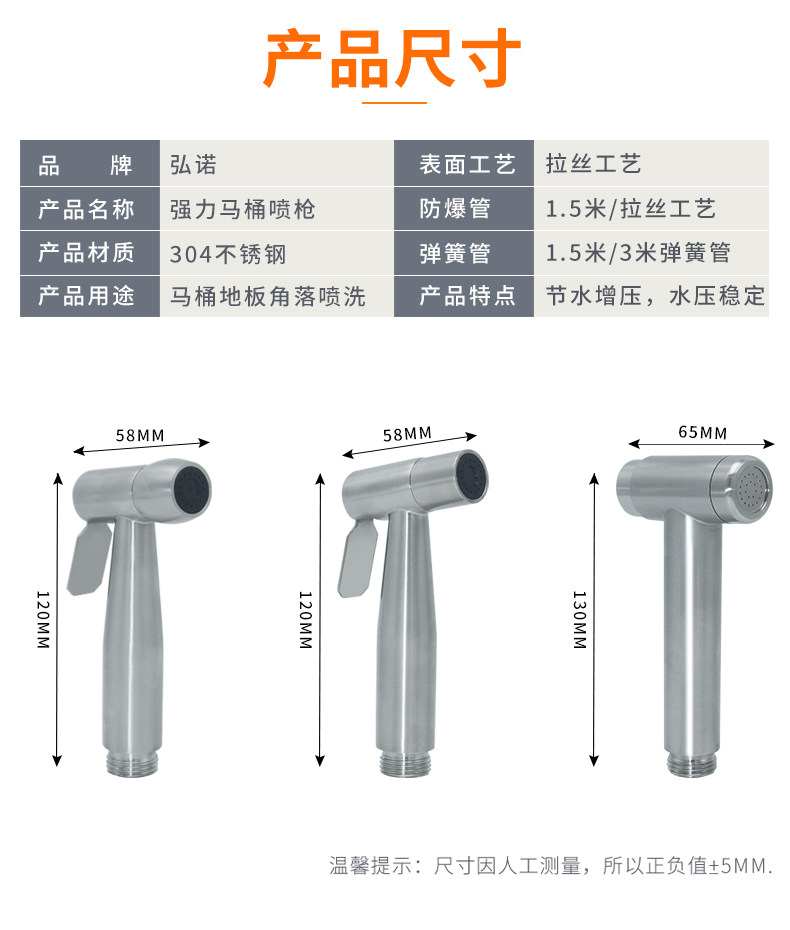 产品尺寸

| 品　　牌 | 弘诺 | 表面工艺 | 拉丝工艺 |
|---|---|---|---|
| 产品名称 | 强力马桶喷枪 | 防爆管 | 1.5米/拉丝工艺 |
| 产品材质 | 304不锈钢 | 弹簧管 | 1.5米/3米弹簧管 |
| 产品用途 | 马桶地板角落喷洗 | 产品特点 | 节水增压，水压稳定 |

58MM
120MM
58MM
120MM
65MM
130MM

温馨提示：尺寸因人工测量，所以正负值±5MM.