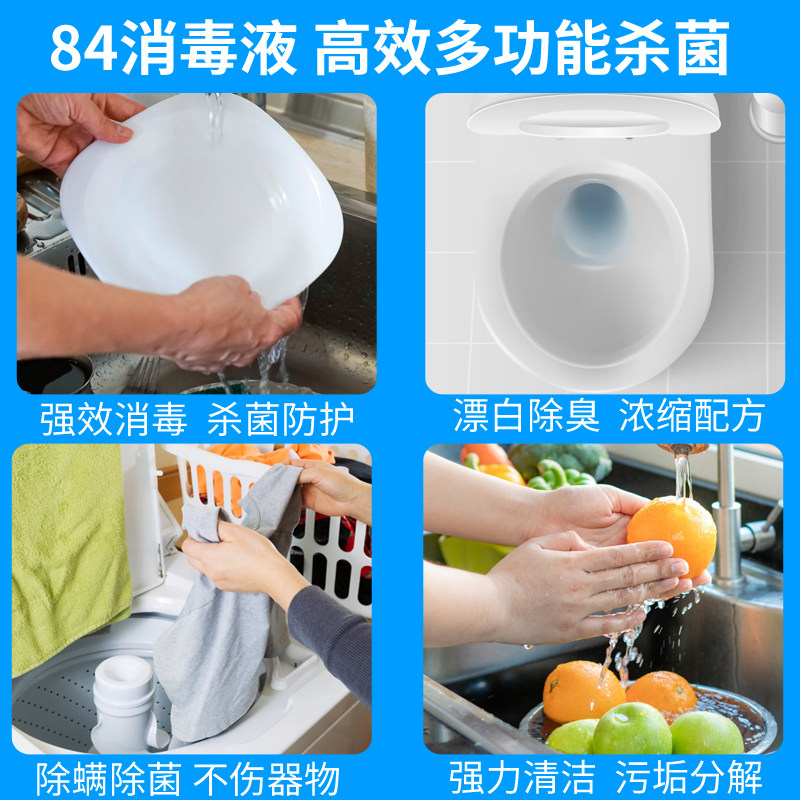 84消毒液 高效多功能杀菌

强效消毒 杀菌防护

漂白除臭 浓缩配方

除螨除菌 不伤器物

强力清洁 污垢分解