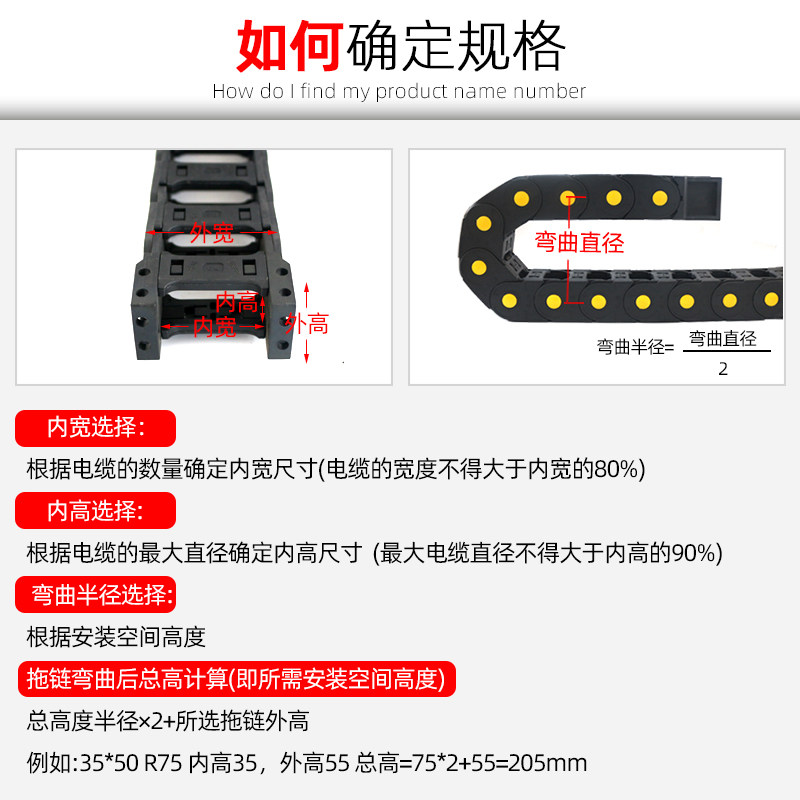 如何确定规格
How do I find my product name number

外宽
内高
内宽
外高

弯曲直径
弯曲半径= $\frac{弯曲直径}{2}$

内宽选择:
根据电缆的数量确定内宽尺寸(电缆的宽度不得大于内宽的80%)

内高选择:
根据电缆的最大直径确定内高尺寸 (最大电缆直径不得大于内高的90%)

弯曲半径选择:
根据安装空间高度

拖链弯曲后总高计算(即所需安装空间高度)
总高度半径×2+所选拖链外高
例如:35*50 R75 内高35，外高55 总高=75*2+55=205mm