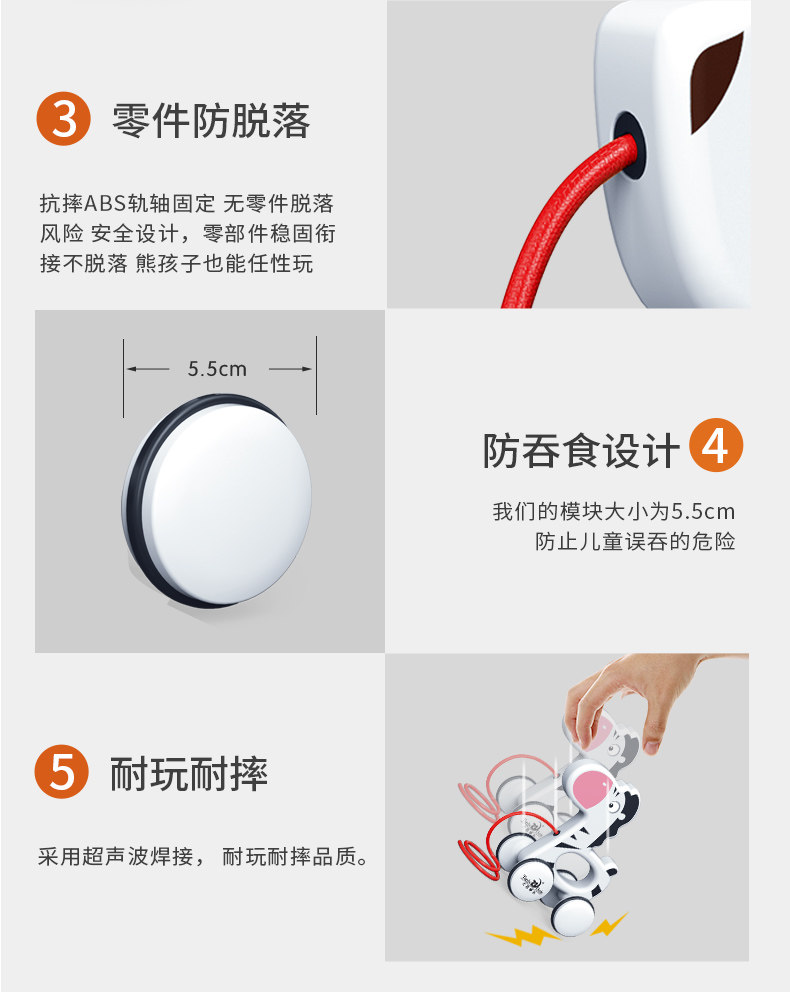 3 零件防脱落

抗摔ABS轨轴固定 无零件脱落风险 安全设计，零部件稳固衔接不脱落 熊孩子也能任性玩

5.5cm

防吞食设计 4

我们的模块大小为5.5cm
防止儿童误吞的危险

5 耐玩耐摔

采用超声波焊接， 耐玩耐摔品质。