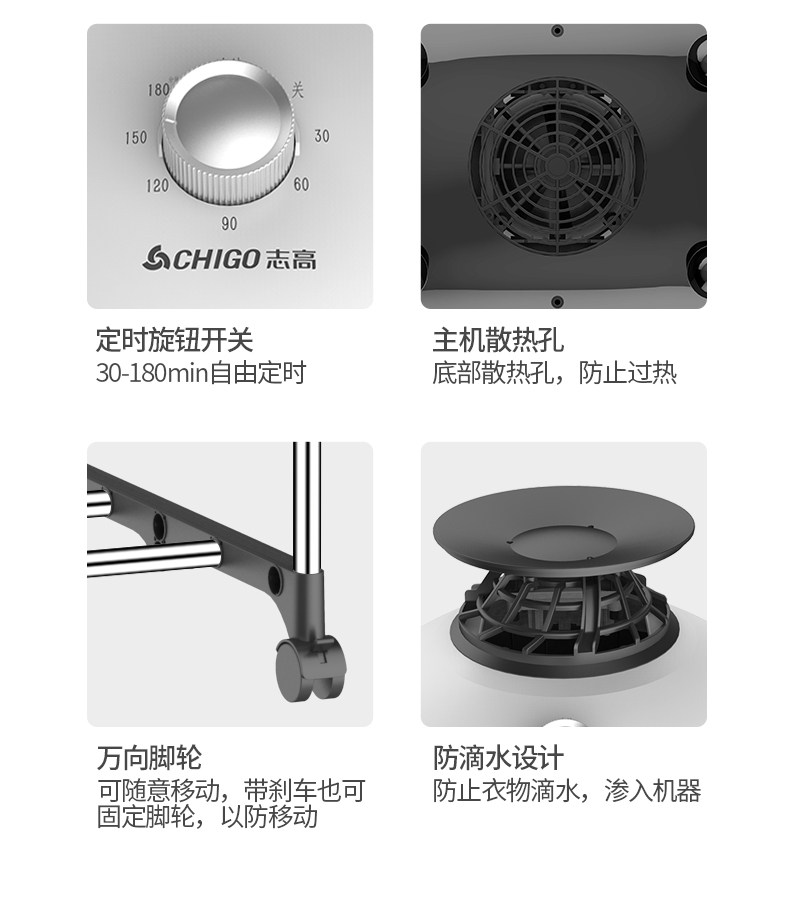 180 关
150 30
120 60
90

CHIGO 志高

定时旋钮开关
30-180min自由定时

主机散热孔
底部散热孔，防止过热

万向脚轮
可随意移动，带刹车也可固定脚轮，以防移动

防滴水设计
防止衣物滴水，渗入机器