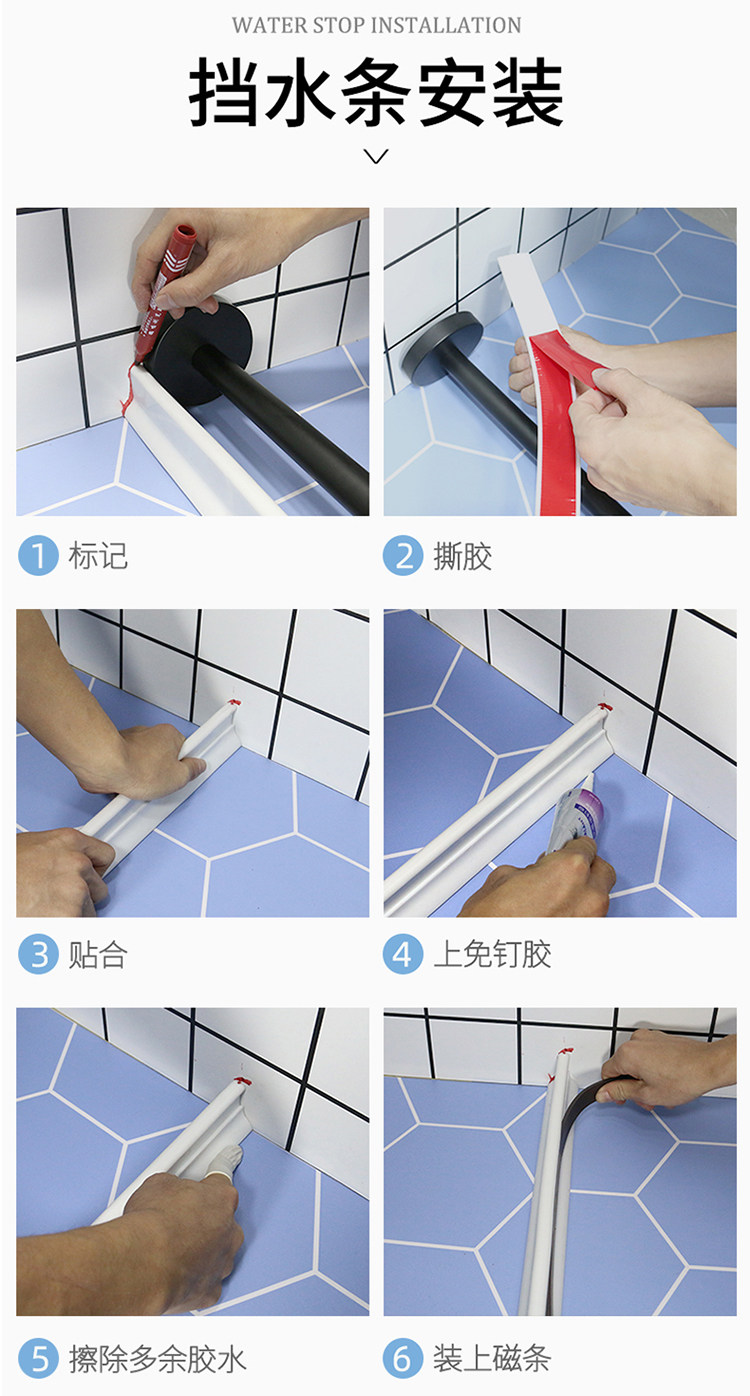 WATER STOP INSTALLATION

挡水条安装

1 标记

2 撕胶

3 贴合

4 上免钉胶

5 擦除多余胶水

6 装上磁条