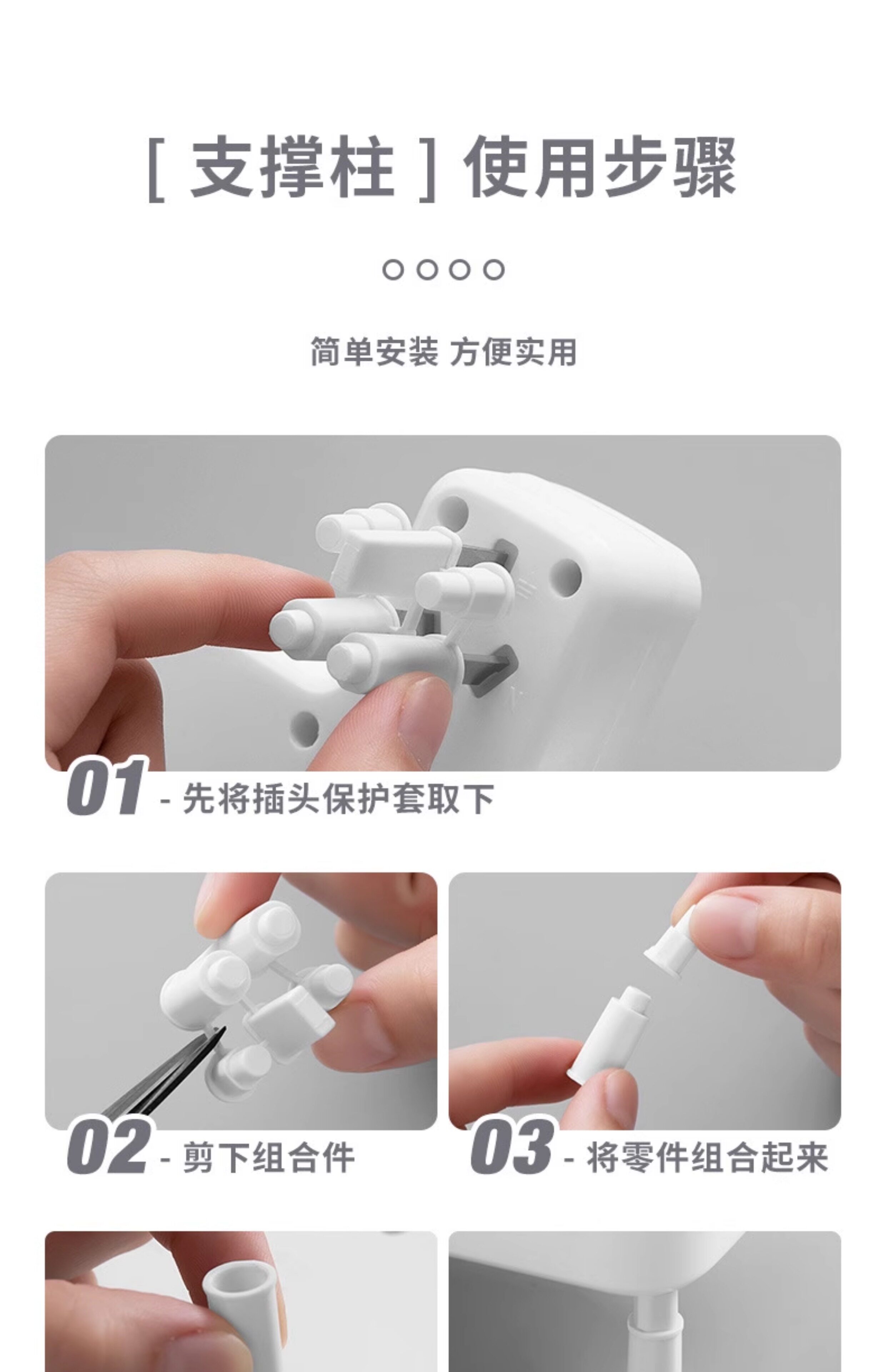 [ 支撑柱 ] 使用步骤

简单安装 方便实用

01 - 先将插头保护套取下

02 - 剪下组合件

03 - 将零件组合起来