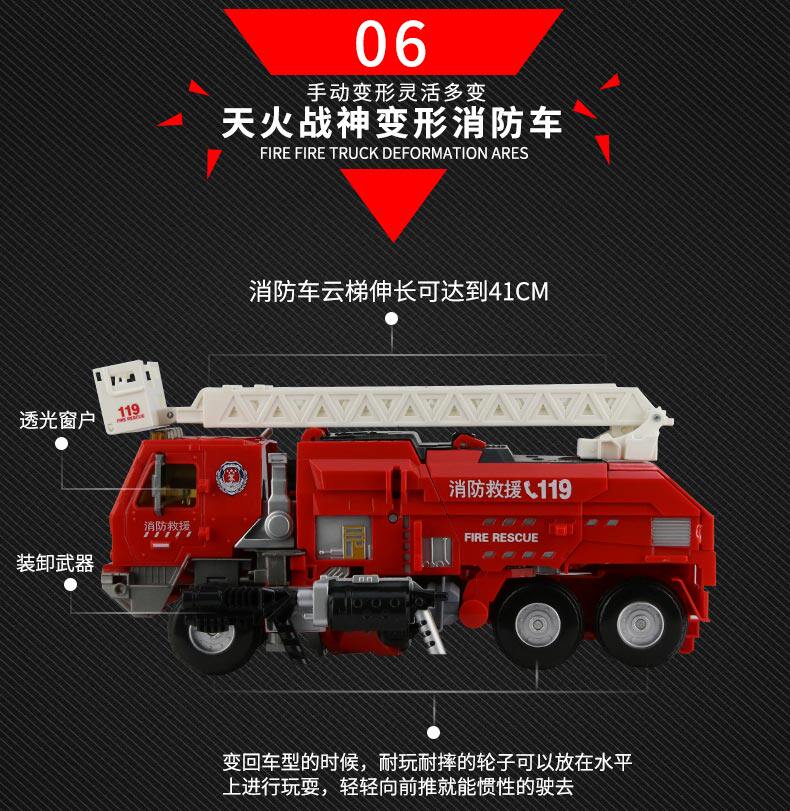 06

手动变形灵活多变

天火战神变形消防车

FIRE FIRE TRUCK DEFORMATION ARES

消防车云梯伸长可达到41CM

透光窗户

装卸武器

119
FIRE RESCUE

消防救援

消防救援 119

FIRE RESCUE

变回车型的时候，耐玩耐摔的轮子可以放在水平上进行玩耍，轻轻向前推就能惯性的驶去