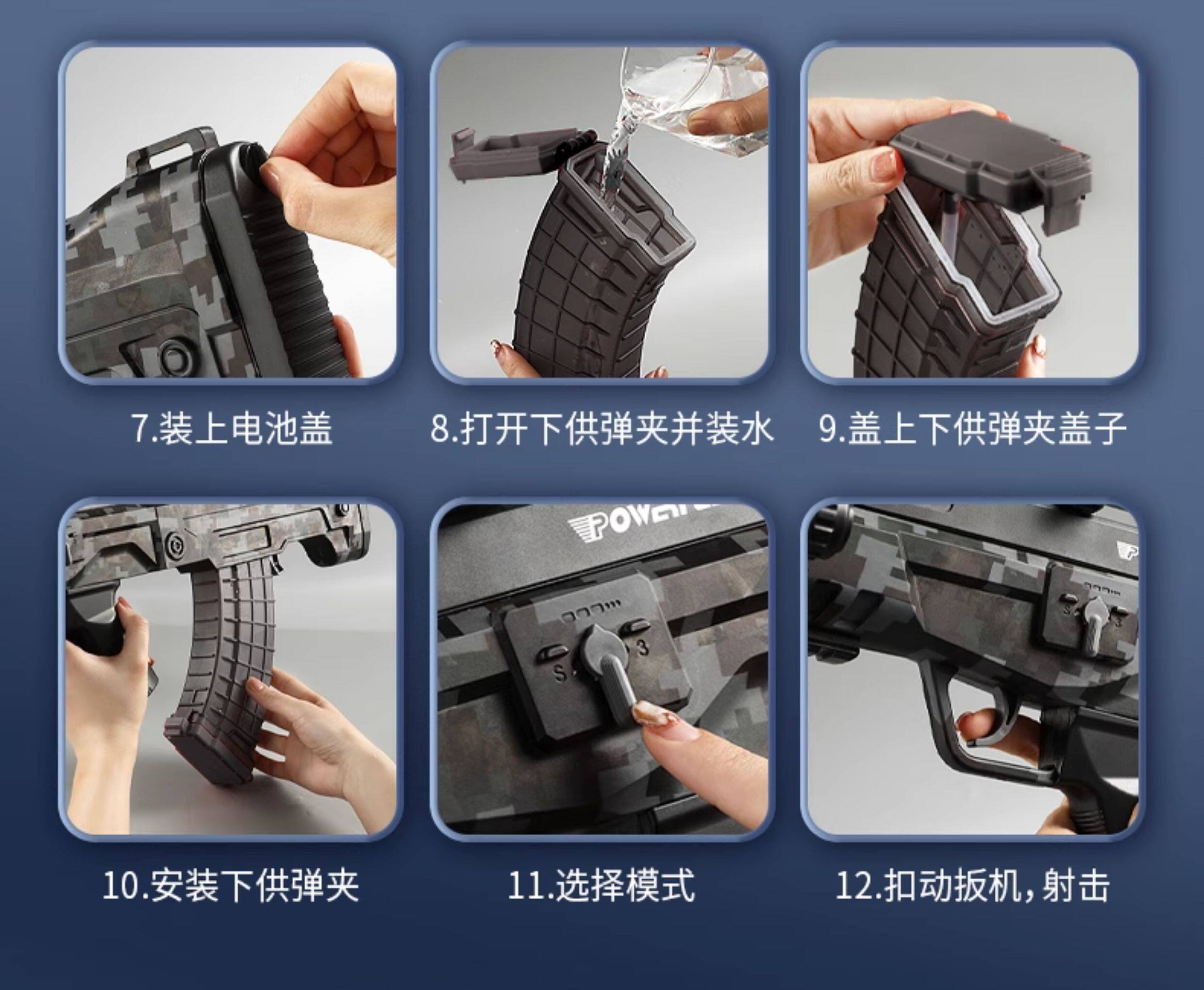 7.装上电池盖

8.打开下供弹夹并装水

9.盖上下供弹夹盖子

POWER

S

3

10.安装下供弹夹

11.选择模式

12.扣动扳机，射击