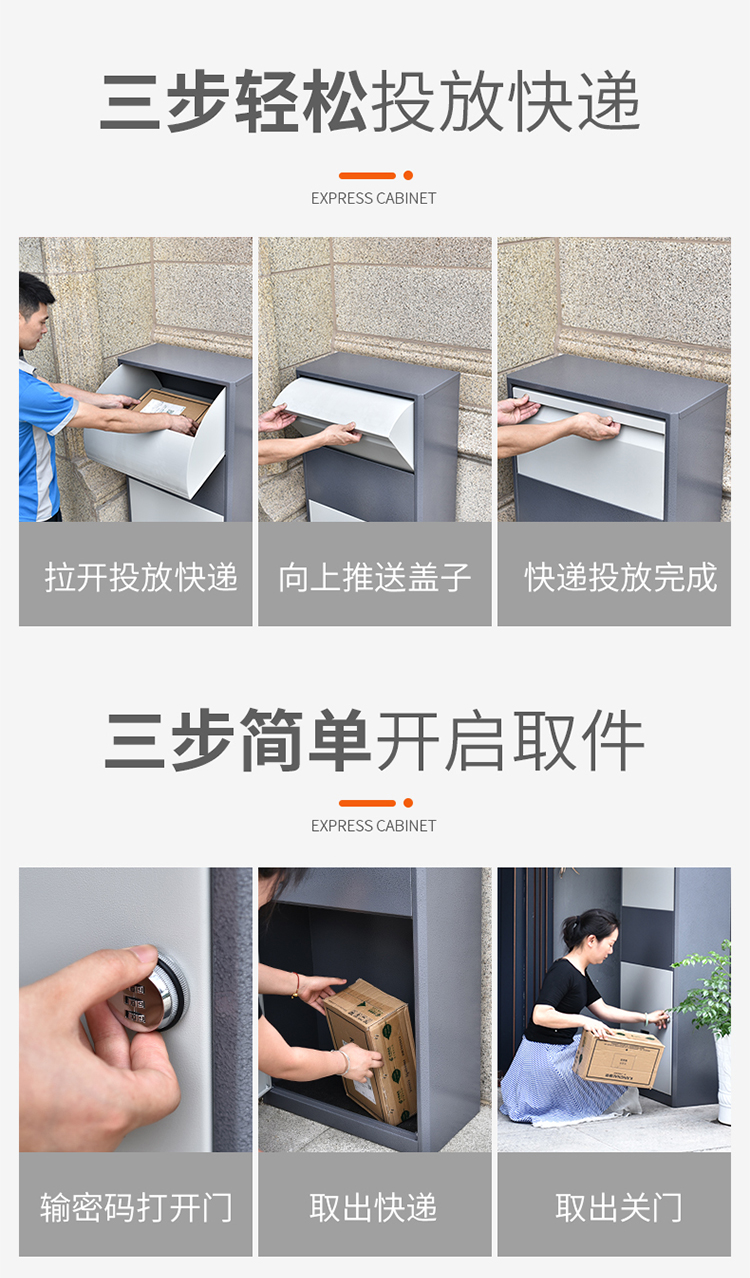 三步轻松投放快递

EXPRESS CABINET

拉开投放快递

向上推送盖子

快递投放完成

三步简单开启取件

EXPRESS CABINET

输密码打开门

取出快递

取出关门