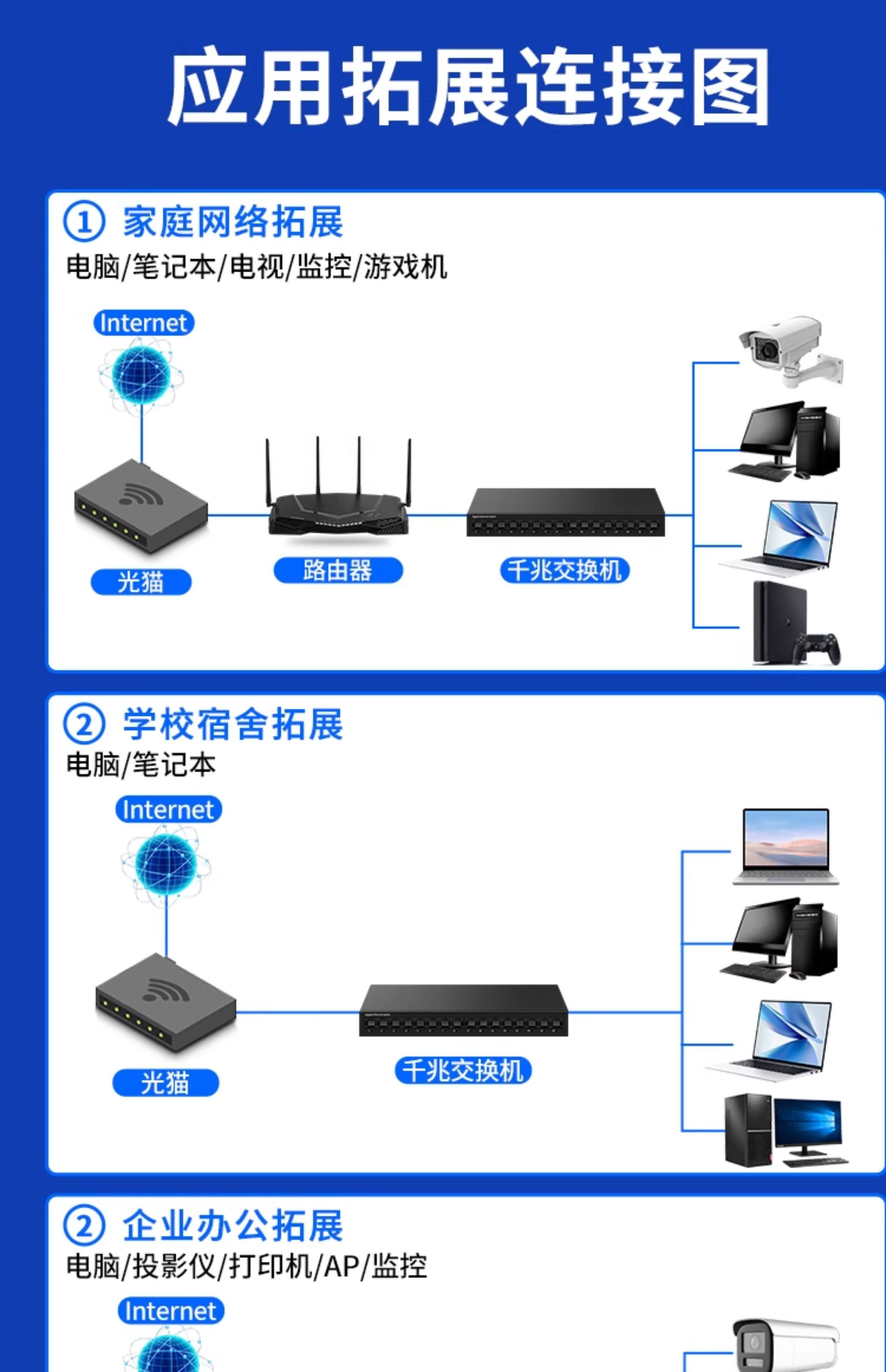 应用拓展连接图

① 家庭网络拓展
电脑/笔记本/电视/监控/游戏机

Internet

光猫

路由器

千兆交换机

② 学校宿舍拓展
电脑/笔记本

Internet

光猫

千兆交换机

② 企业办公拓展
电脑/投影仪/打印机/AP/监控

Internet