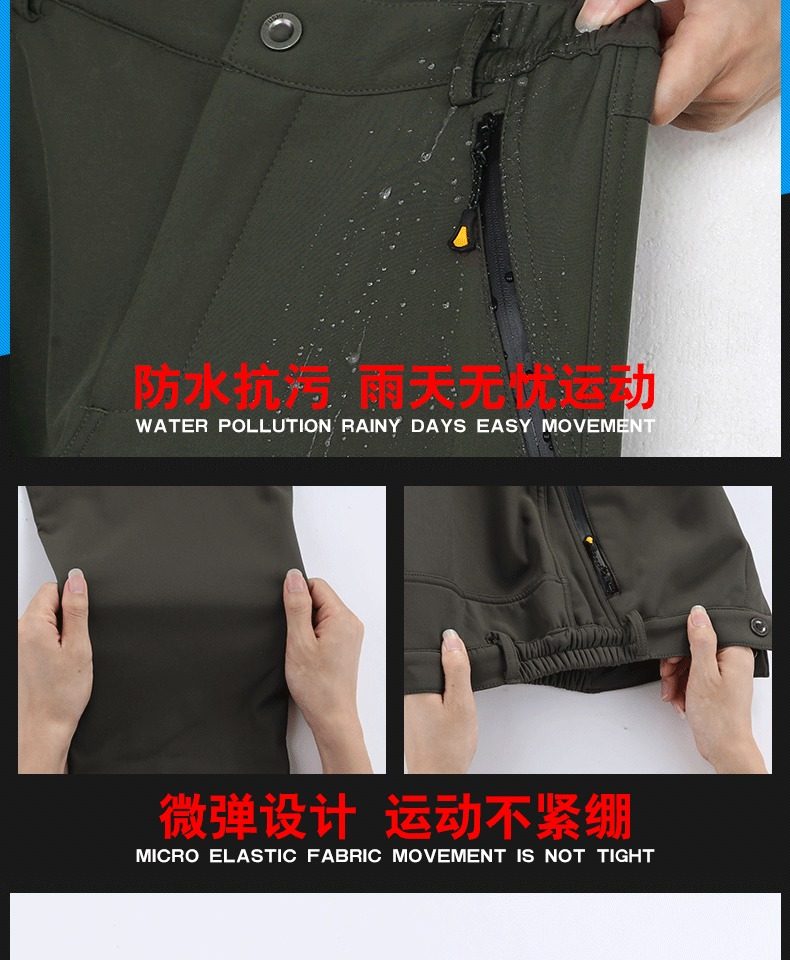 防水抗污 雨天无忧运动
WATER POLLUTION RAINY DAYS EASY MOVEMENT

微弹设计 运动不紧绷
MICRO ELASTIC FABRIC MOVEMENT IS NOT TIGHT