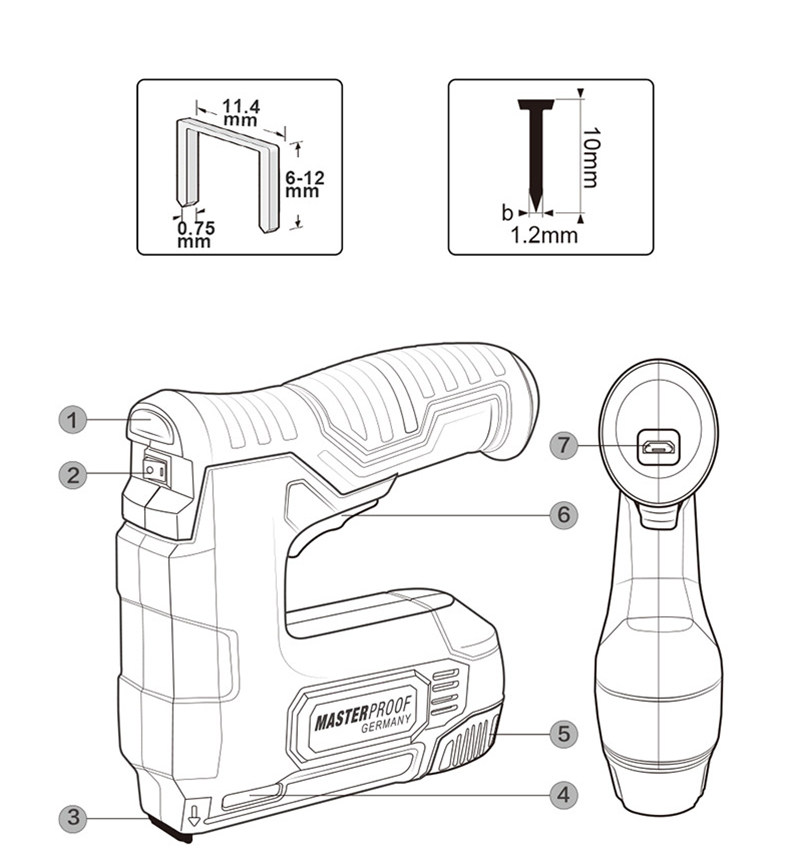 11.4 mm

6-12 mm

0.75 mm

10mm

b

1.2mm

1

2

7

6

MASTERPROOF GERMANY

5

4

3