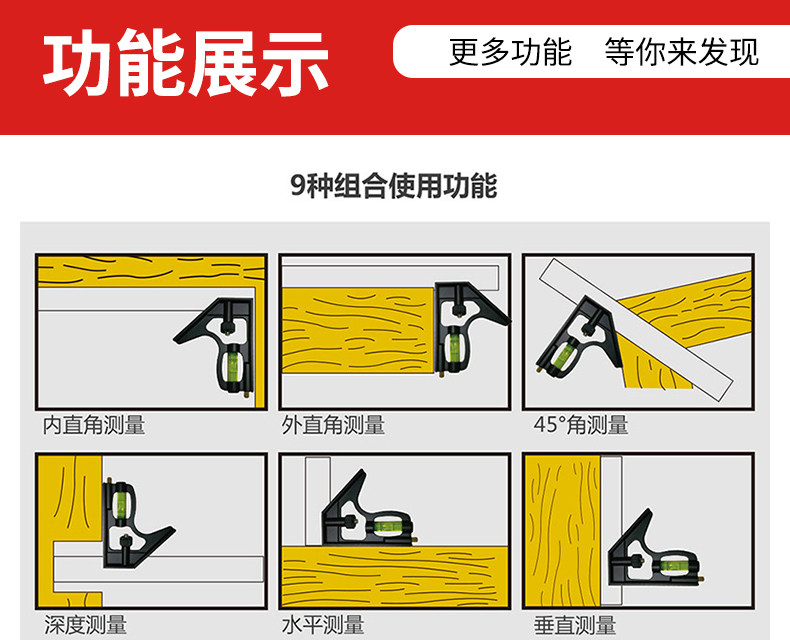 功能展示

更多功能　等你来发现

9种组合使用功能

内直角测量

外直角测量

45°角测量

深度测量

水平测量

垂直测量