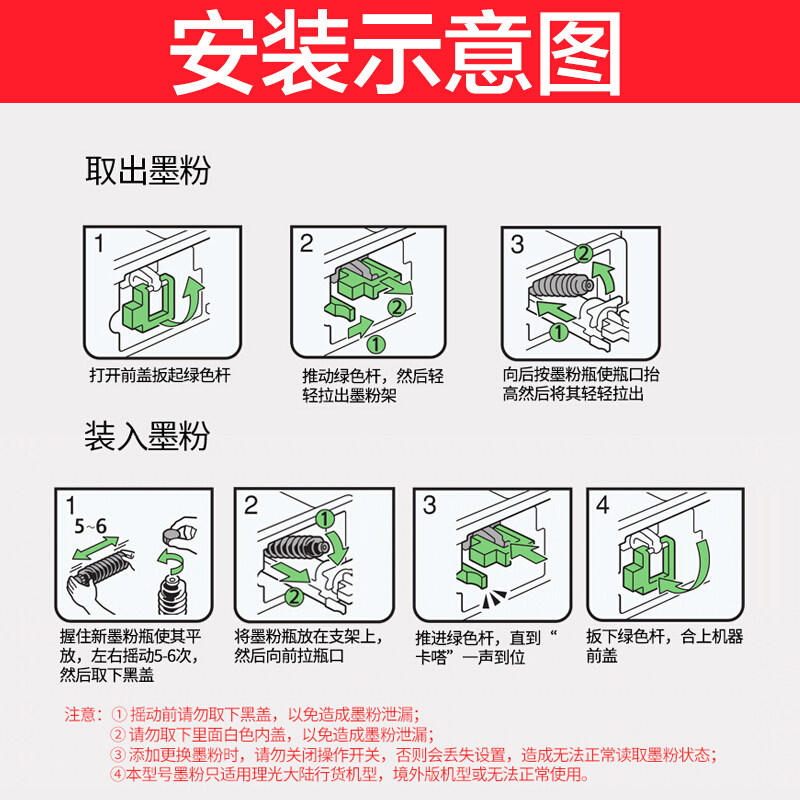 安装示意图

取出墨粉

1
打开前盖扳起绿色杆

2
2
1
推动绿色杆，然后轻轻拉出墨粉架

3
2
1
向后按墨粉瓶使瓶口抬高然后将其轻轻拉出

装入墨粉

1
5~6
握住新墨粉瓶使其平放，左右摇动5-6次，然后取下黑盖

2
1
2
将墨粉瓶放在支架上，然后向前拉瓶口

3
推进绿色杆，直到“卡嗒”一声到位

4
扳下绿色杆，合上机器前盖

注意：① 摇动前请勿取下黑盖，以免造成墨粉泄漏；
② 请勿取下里面白色内盖，以免造成墨粉泄漏；
③ 添加更换墨粉时，请勿关闭操作开关，否则会丢失设置，造成无法正常读取墨粉状态；
④本型号墨粉只适用理光大陆行货机型，境外版机型或无法正常使用。