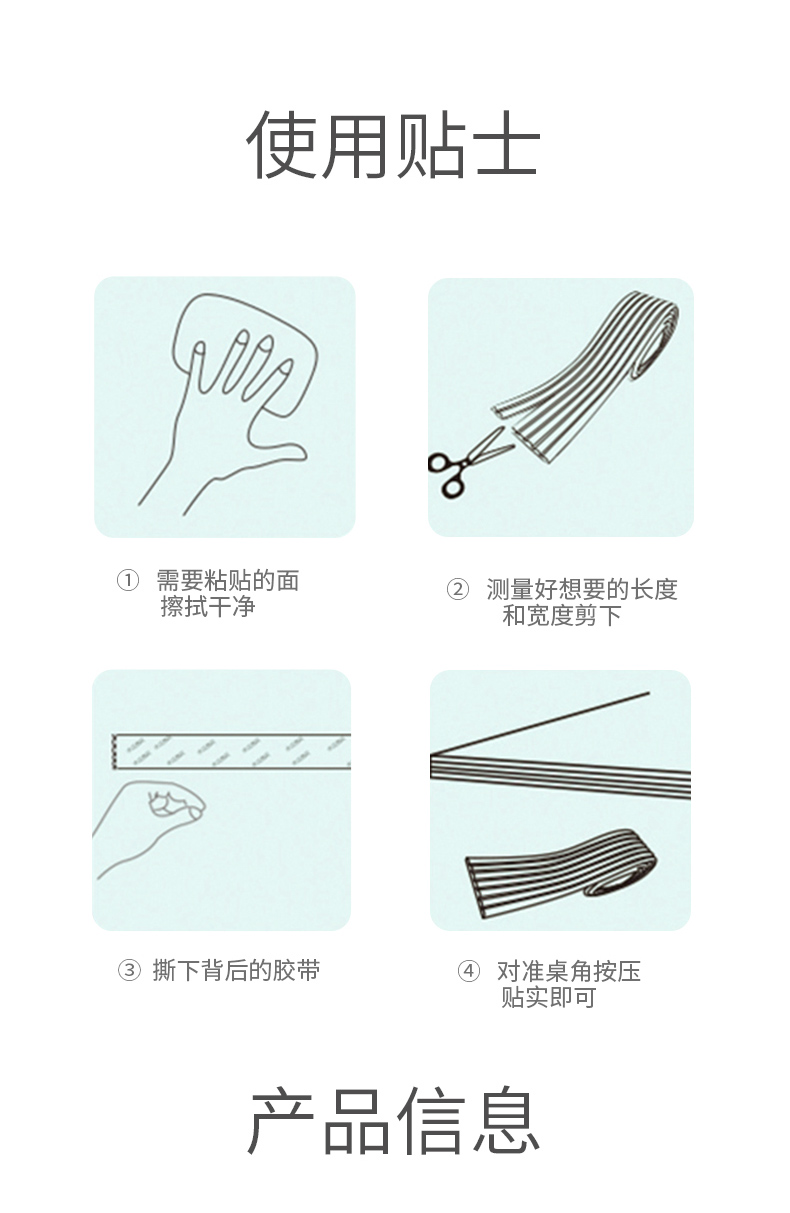 使用贴士

① 需要粘贴的面擦拭干净

② 测量好想要的长度和宽度剪下

③ 撕下背后的胶带

④ 对准桌角按压贴实即可

产品信息