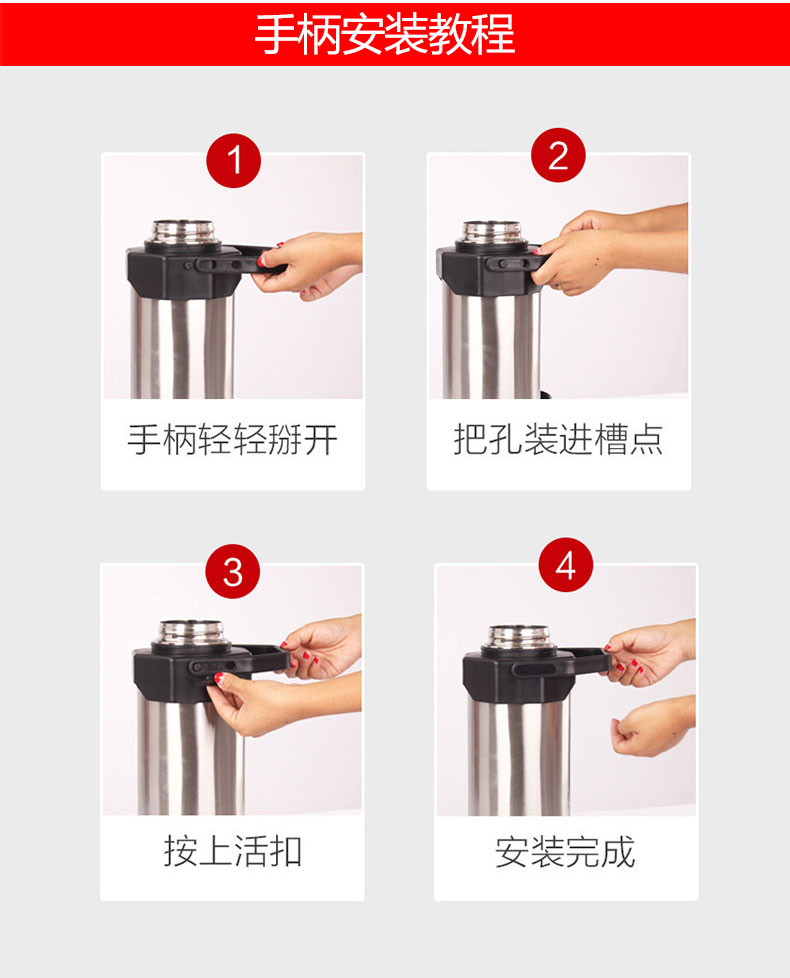 手柄安装教程

1

手柄轻轻掰开

2

把孔装进槽点

3

按上活扣

4

安装完成