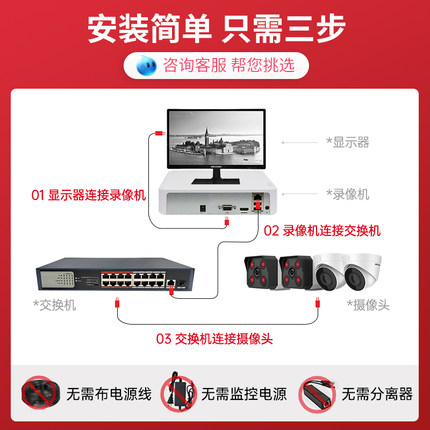 安装简单 只需三步

咨询客服 帮您挑选

*显示器

01 显示器连接录像机

*录像机

02 录像机连接交换机

*交换机

*摄像头

03 交换机连接摄像头

无需布电源线

无需监控电源

无需分离器