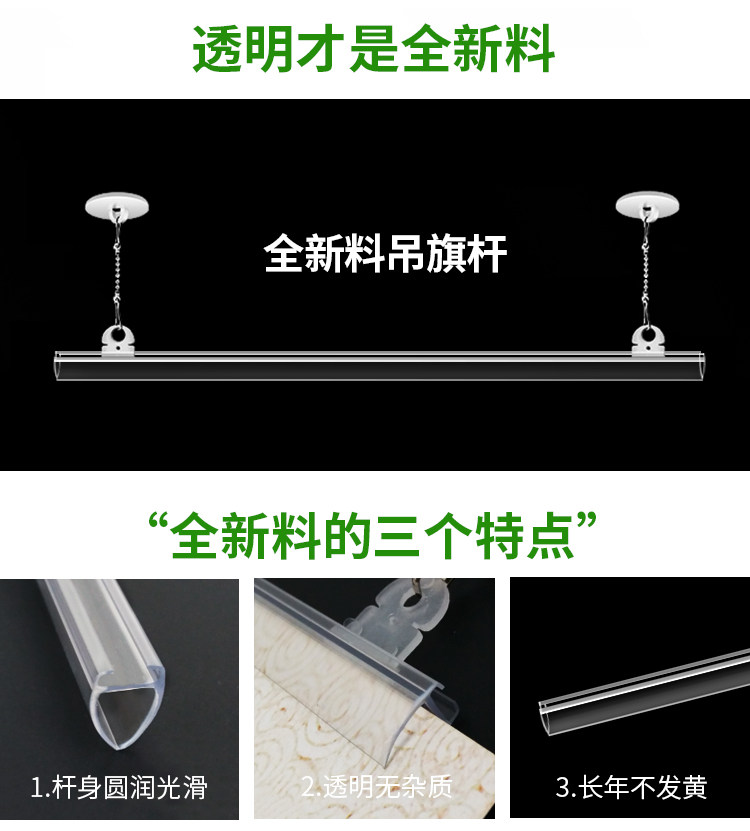 透明才是全新料

全新料吊旗杆

“全新料的三个特点”

1.杆身圆润光滑

2.透明无杂质

3.长年不发黄