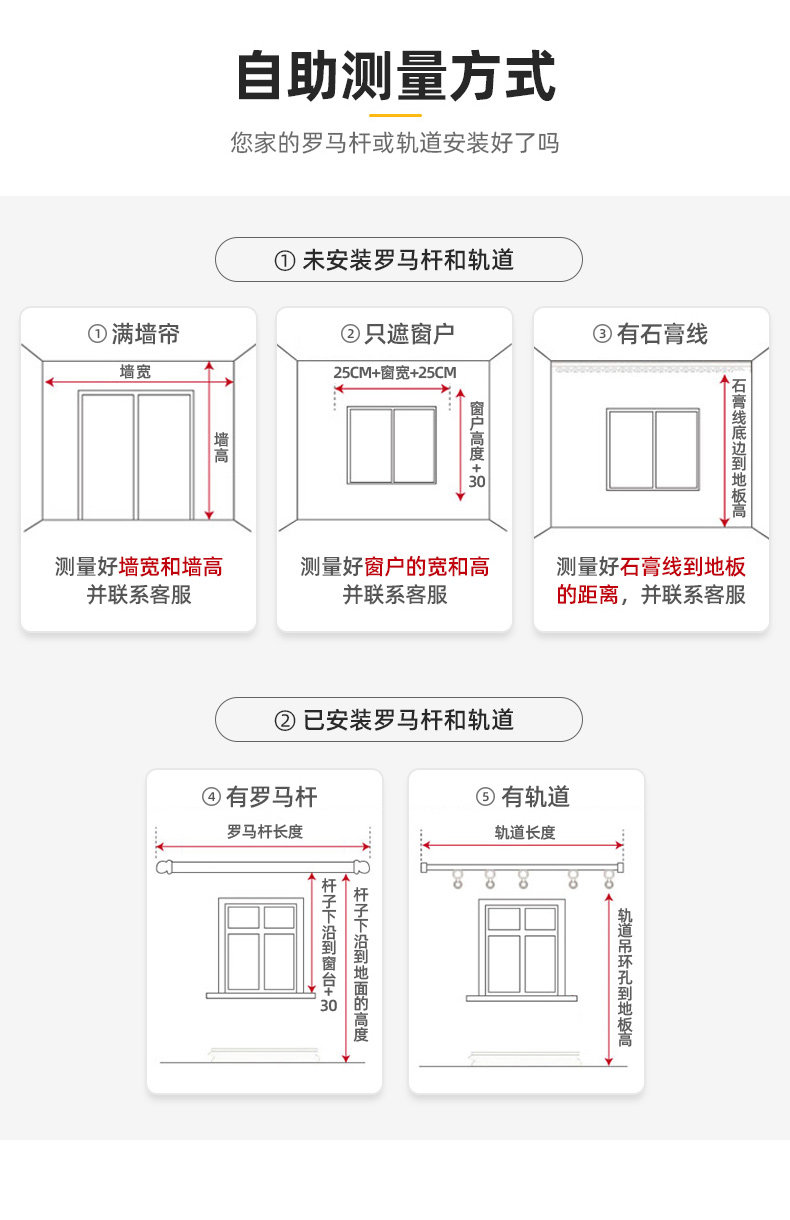 自助测量方式

您家的罗马杆或轨道安装好了吗

① 未安装罗马杆和轨道

① 满墙帘

墙宽

墙高

测量好墙宽和墙高并联系客服

② 只遮窗户

25CM+窗宽+25CM

窗户高度+30

测量好窗户的宽和高并联系客服

③ 有石膏线

石膏线底边到地板高

测量好石膏线到地板的距离，并联系客服

② 已安装罗马杆和轨道

④ 有罗马杆

罗马杆长度

杆子下沿到窗台+30

杆子下沿到地面的高度

⑤ 有轨道

轨道长度

轨道吊环孔到地板高