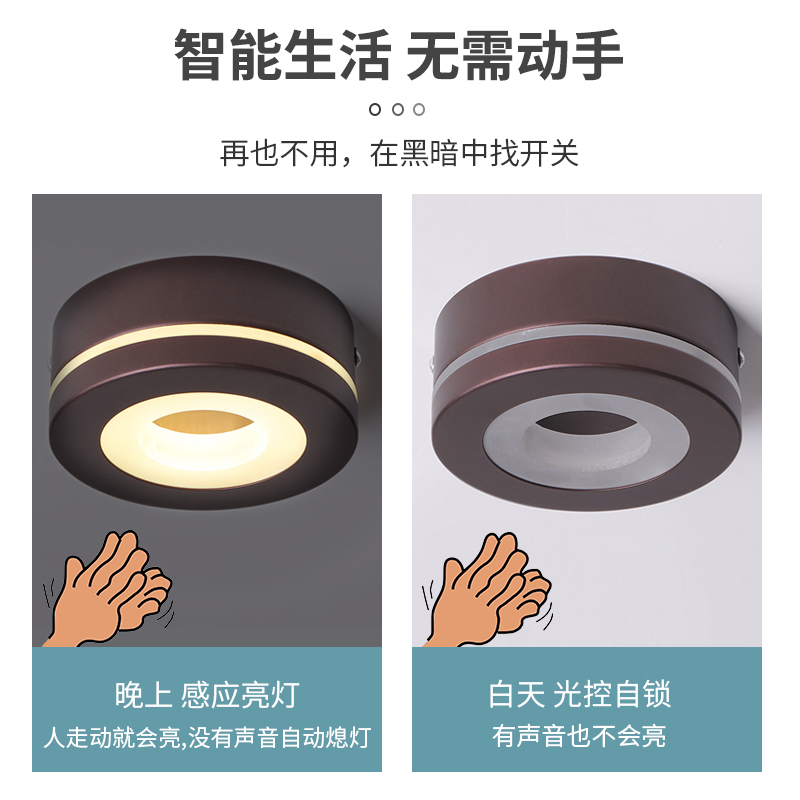 智能生活 无需动手

再也不用，在黑暗中找开关

晚上 感应亮灯
人走动就会亮,没有声音自动熄灯

白天 光控自锁
有声音也不会亮